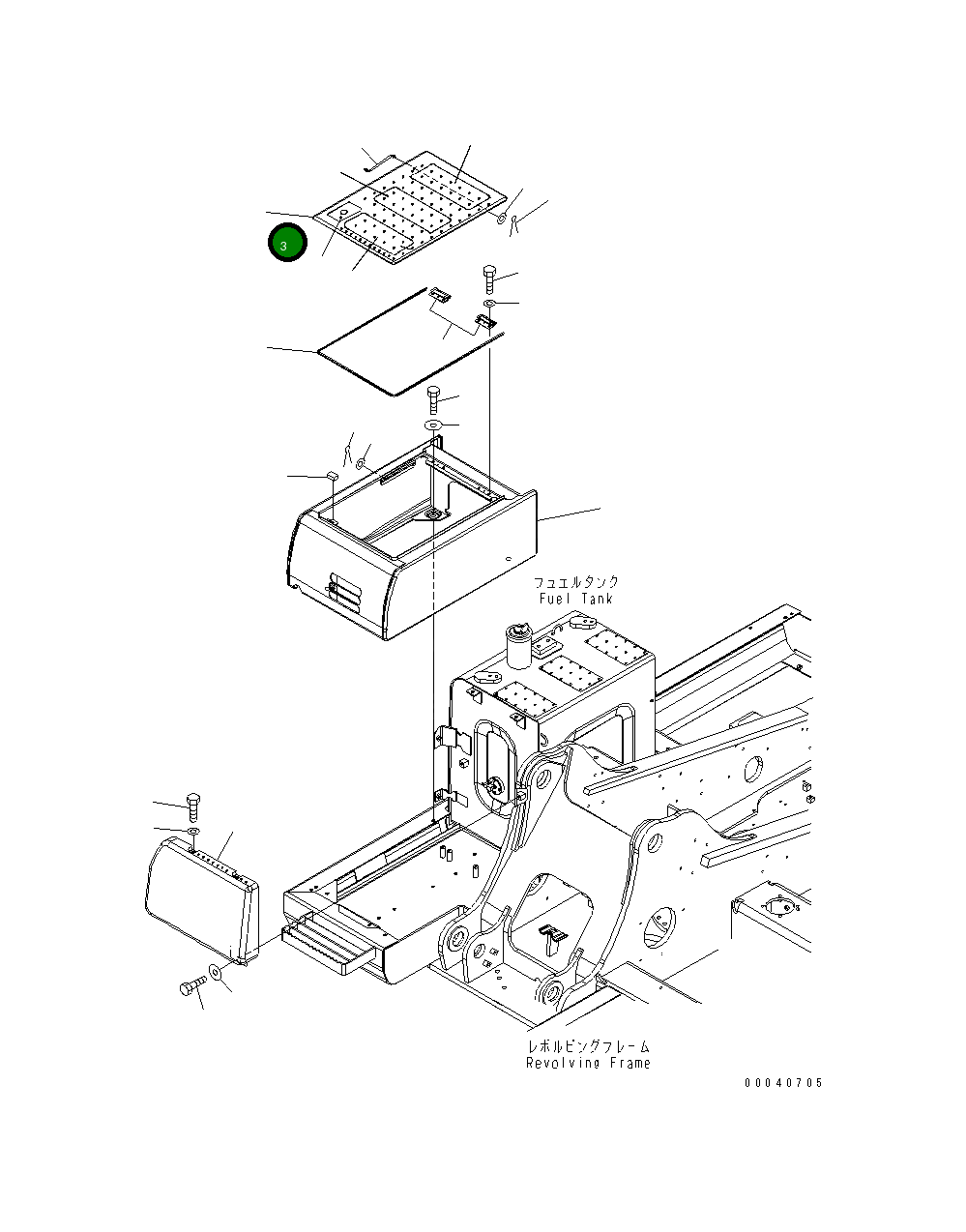 3

フュエルタンク
Fuel Tank

レボルビングフレーム
Revolving Frame

00040705