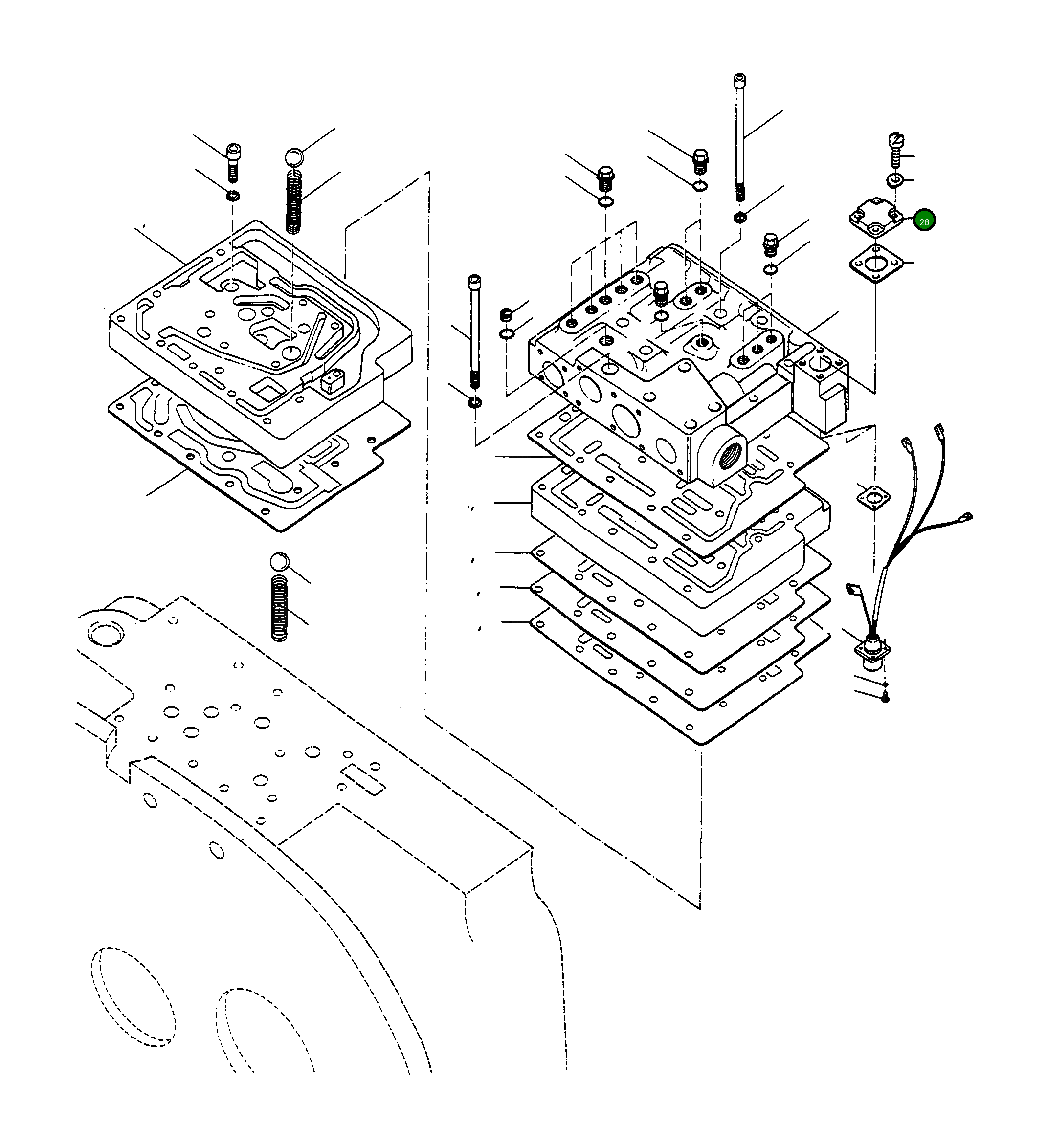 26