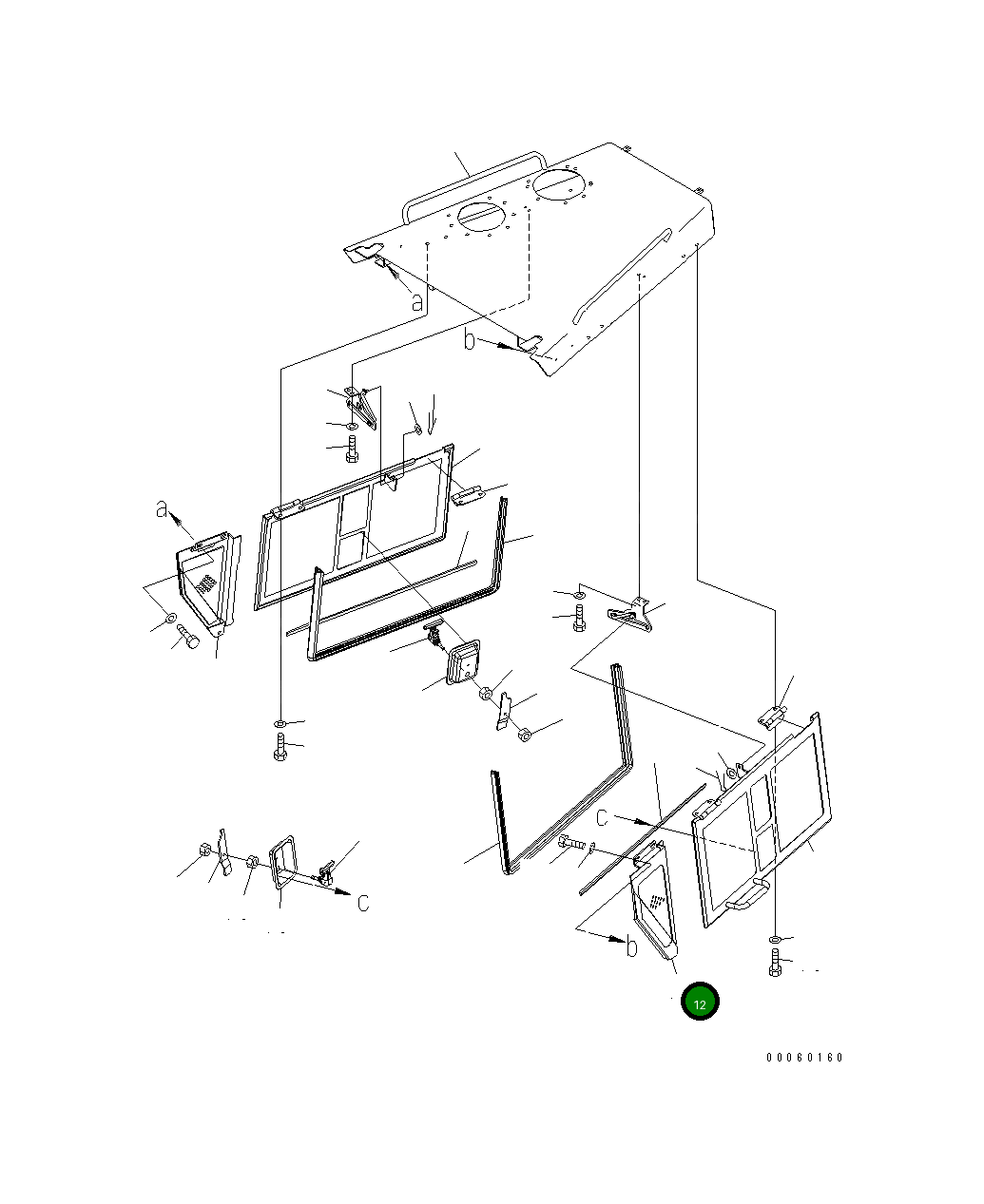 a

b

a

C

C

b

12

00060160