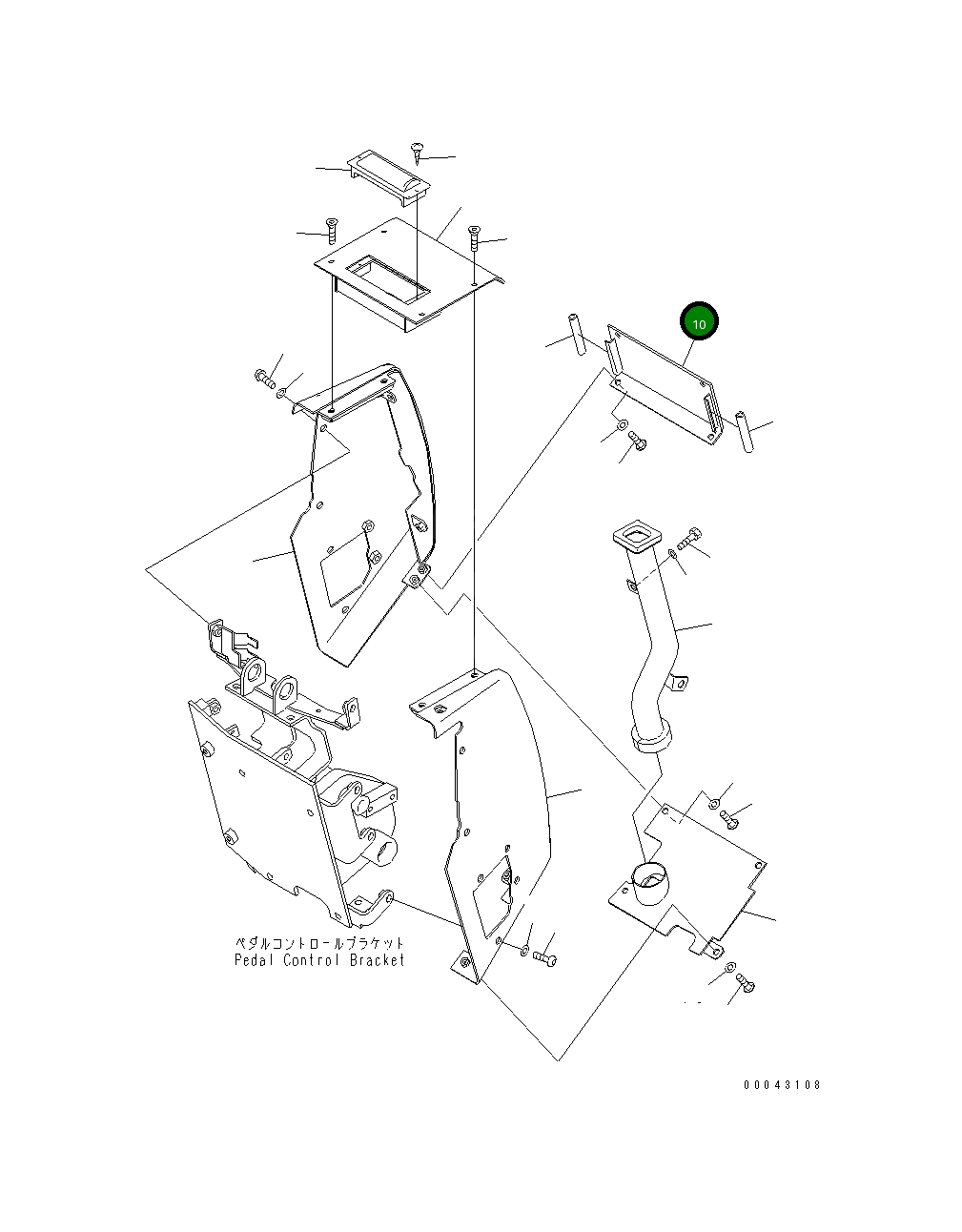 10

ペダルコントロールブラケット
Pedal Control Bracket

00043108