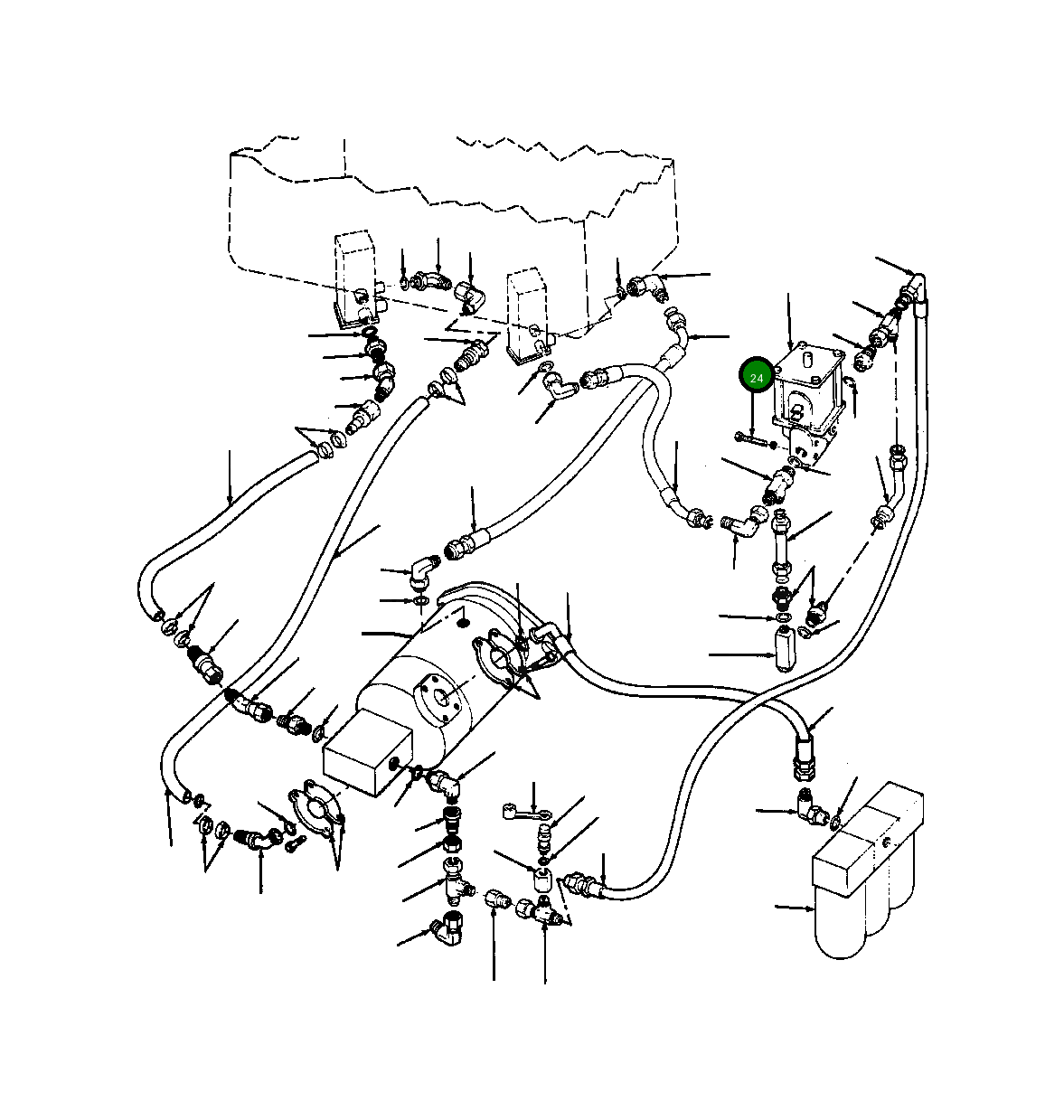 24