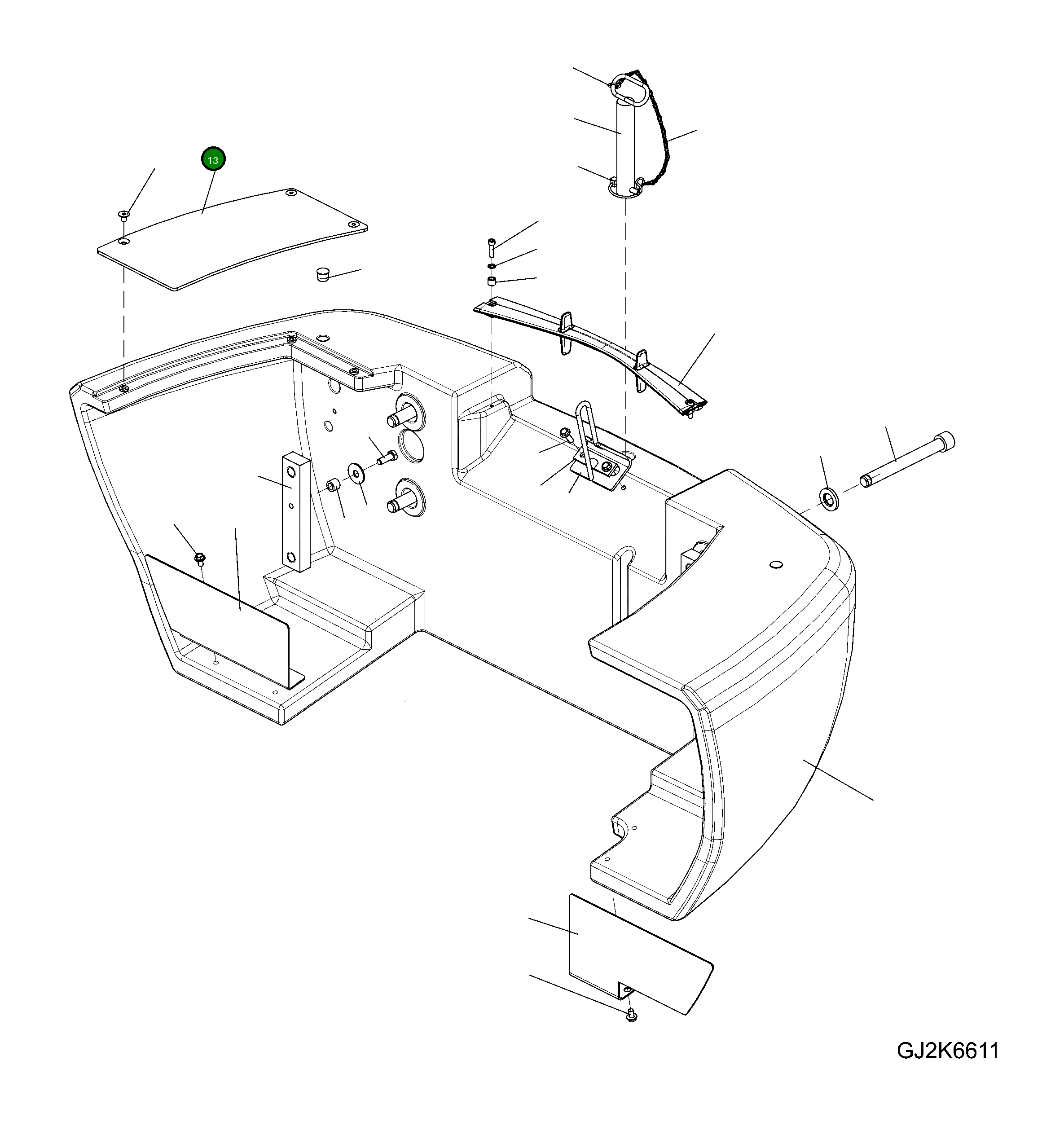 13

GJ2K6611