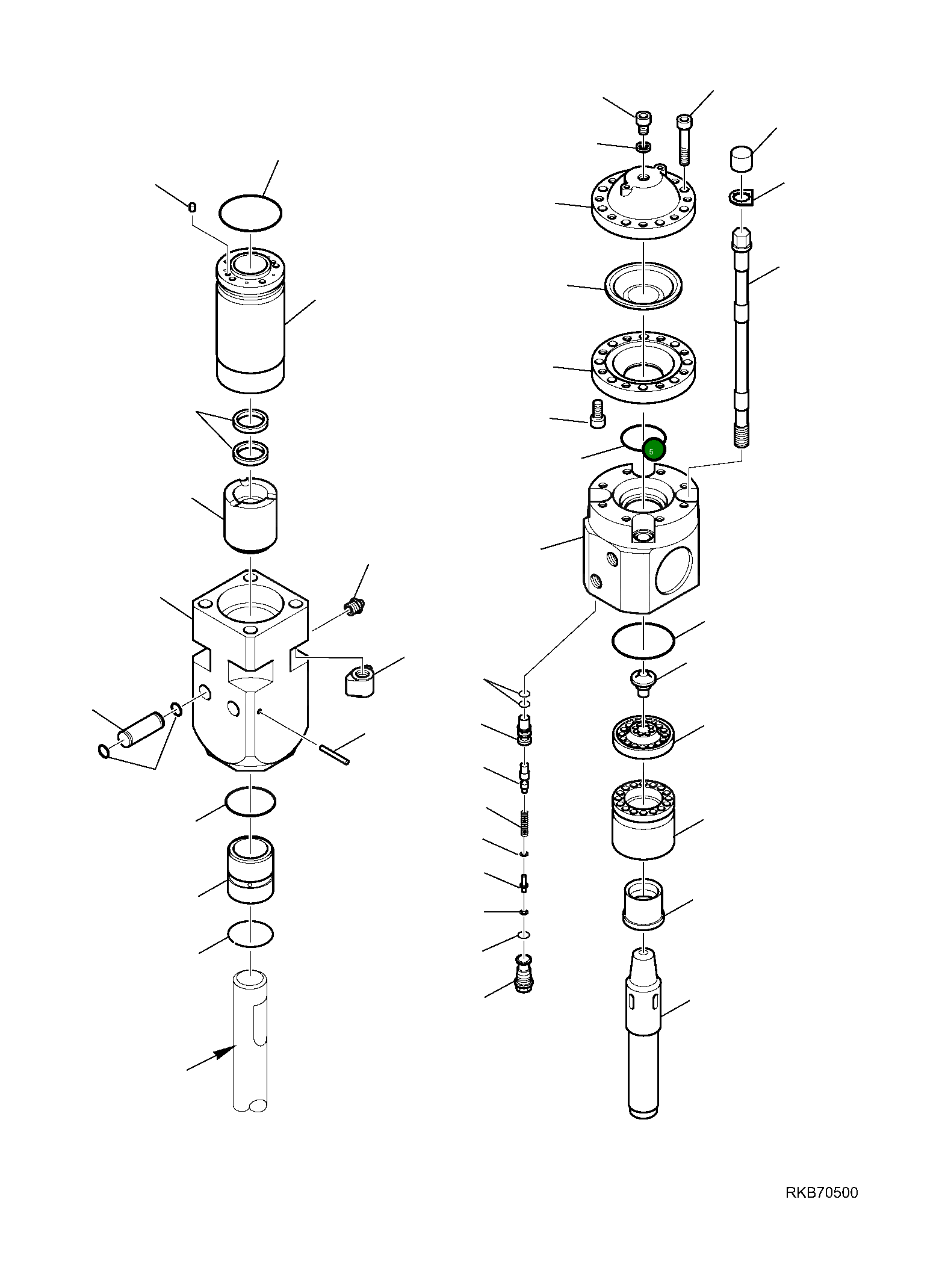 5

RKB70500