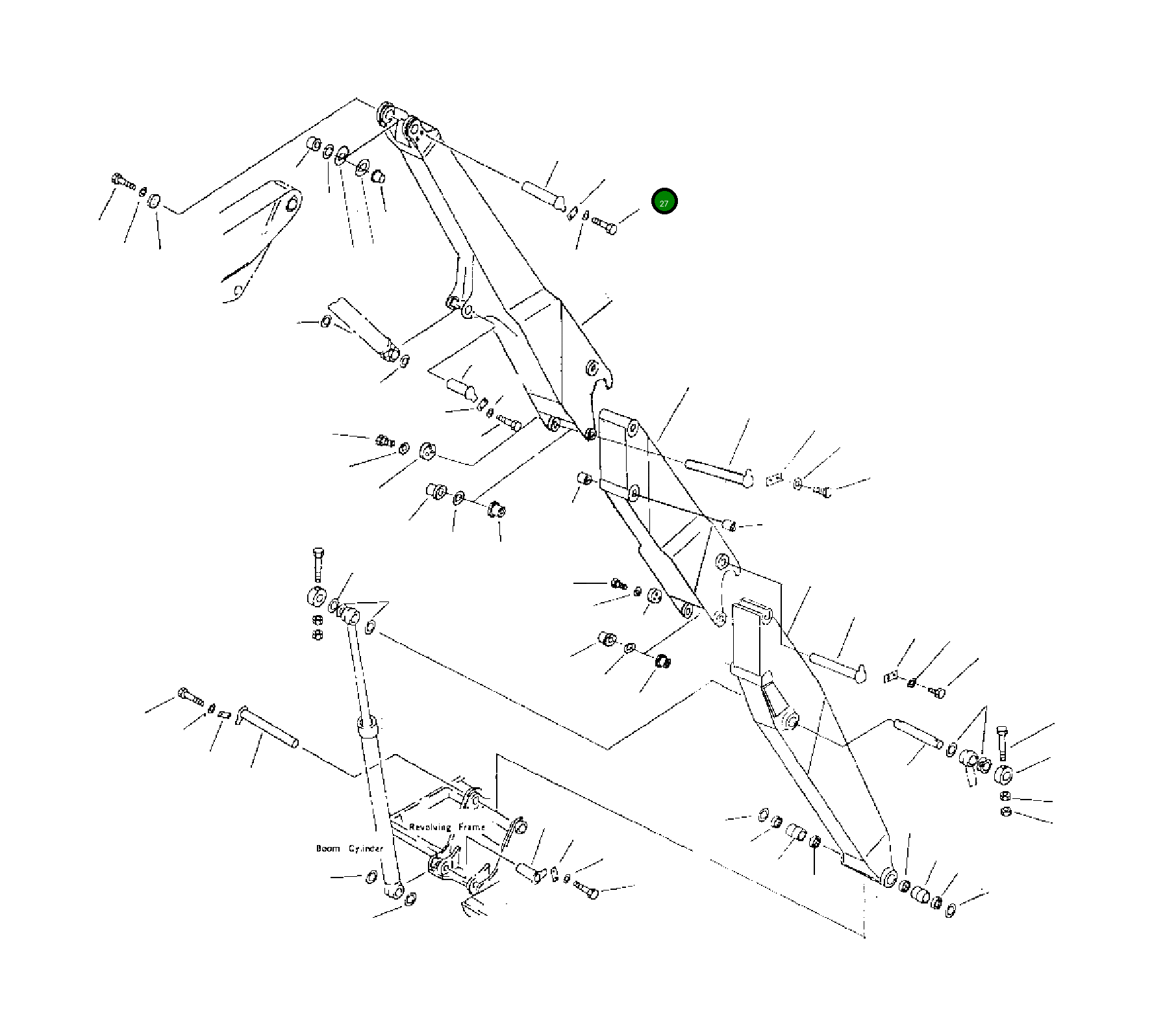 27

Revolving Frame

Boom Cylinder