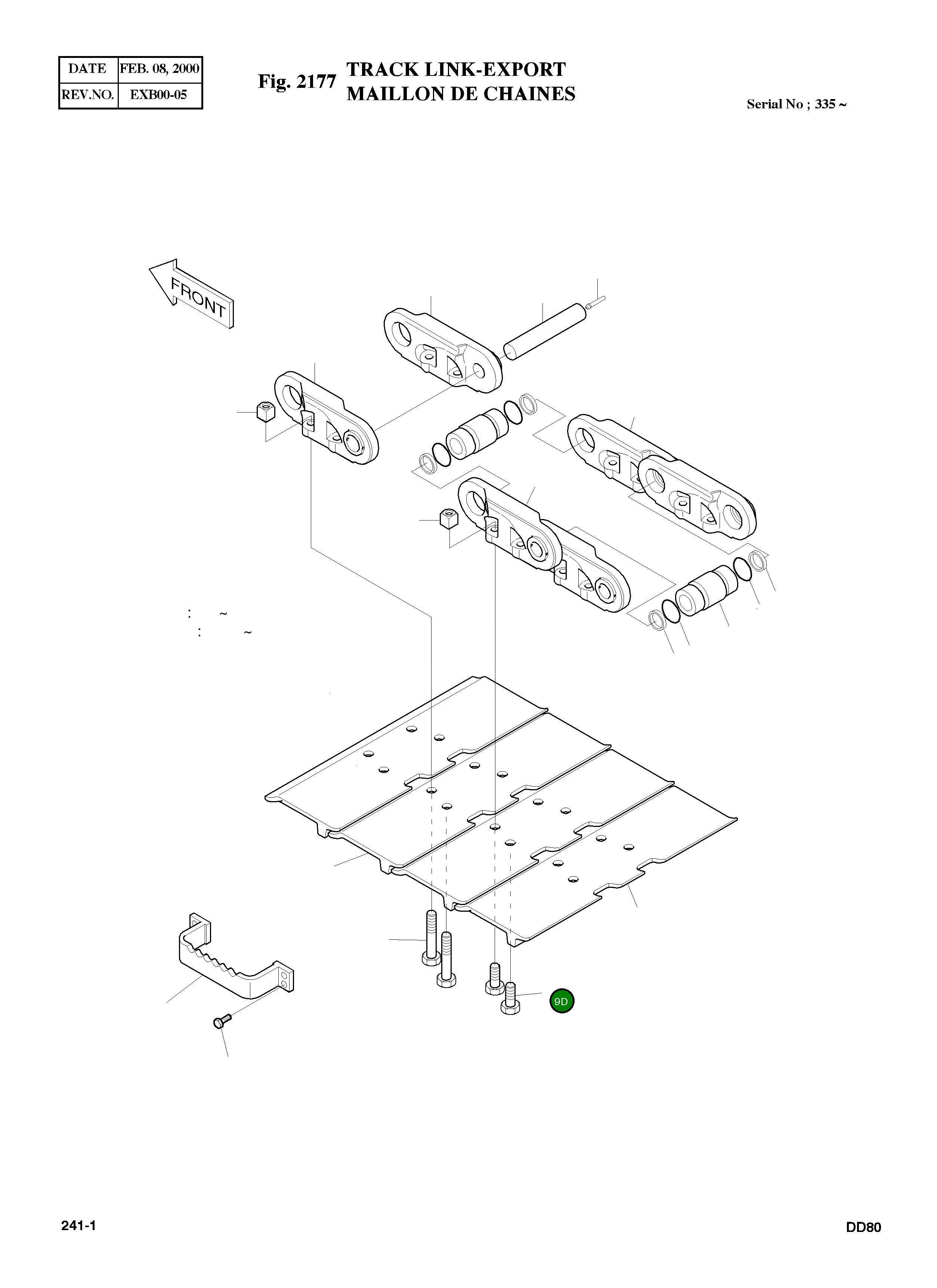 | DATE | FEB. 08, 2000 |
|---|---|
| REV.NO. | EXB00-05 |

Fig. 2177 TRACK LINK-EXPORT
MAILLON DE CHAINES

Serial No ; 335 ~

FRONT

: ~
: ~

9D

241-1

DD80