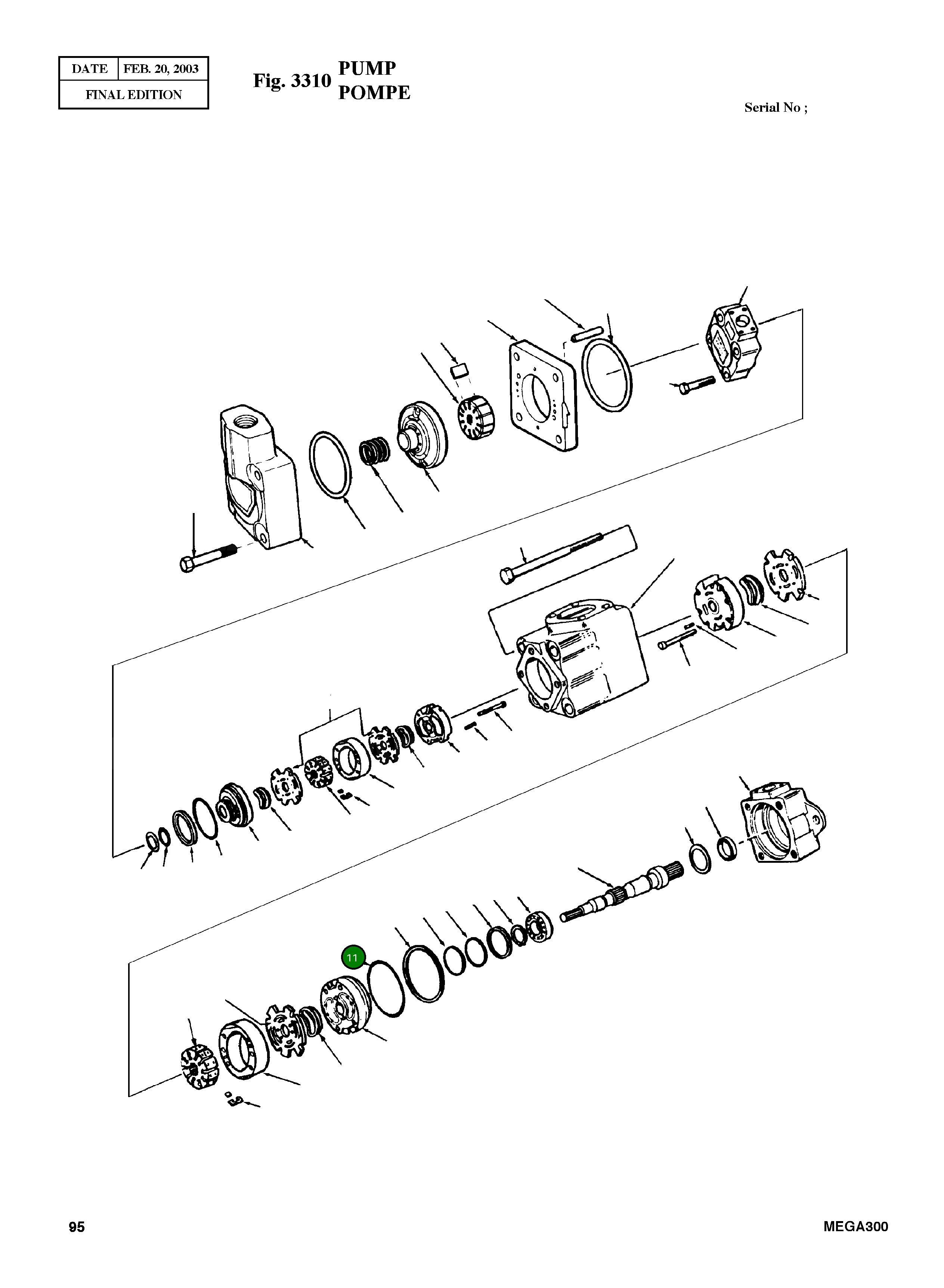 | DATE | FEB. 20, 2003 |
|---|---|
| FINAL EDITION | |

Fig. 3310 PUMP
POMPE

Serial No ;

11

95

MEGA300