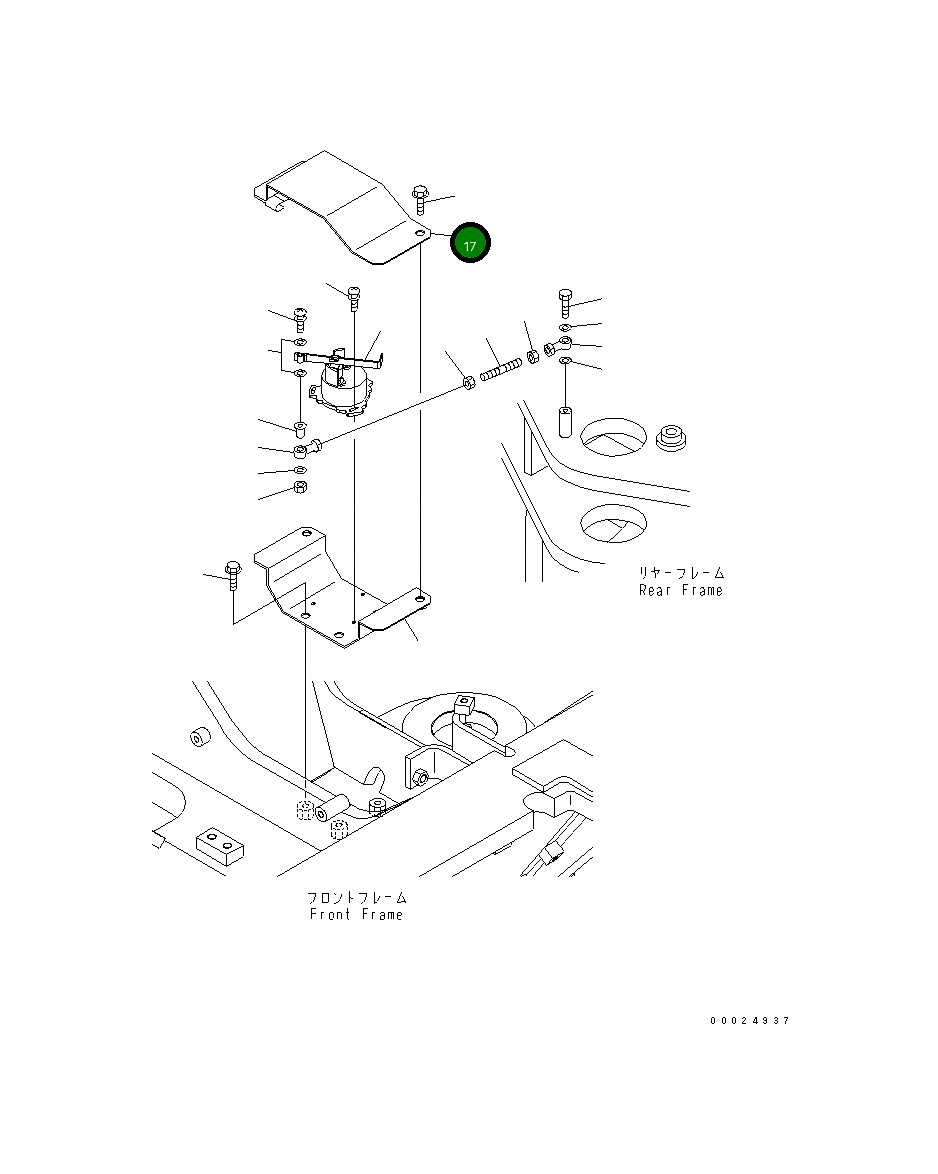 17

リヤーフレーム
Rear Frame

フロントフレーム
Front Frame

00024937