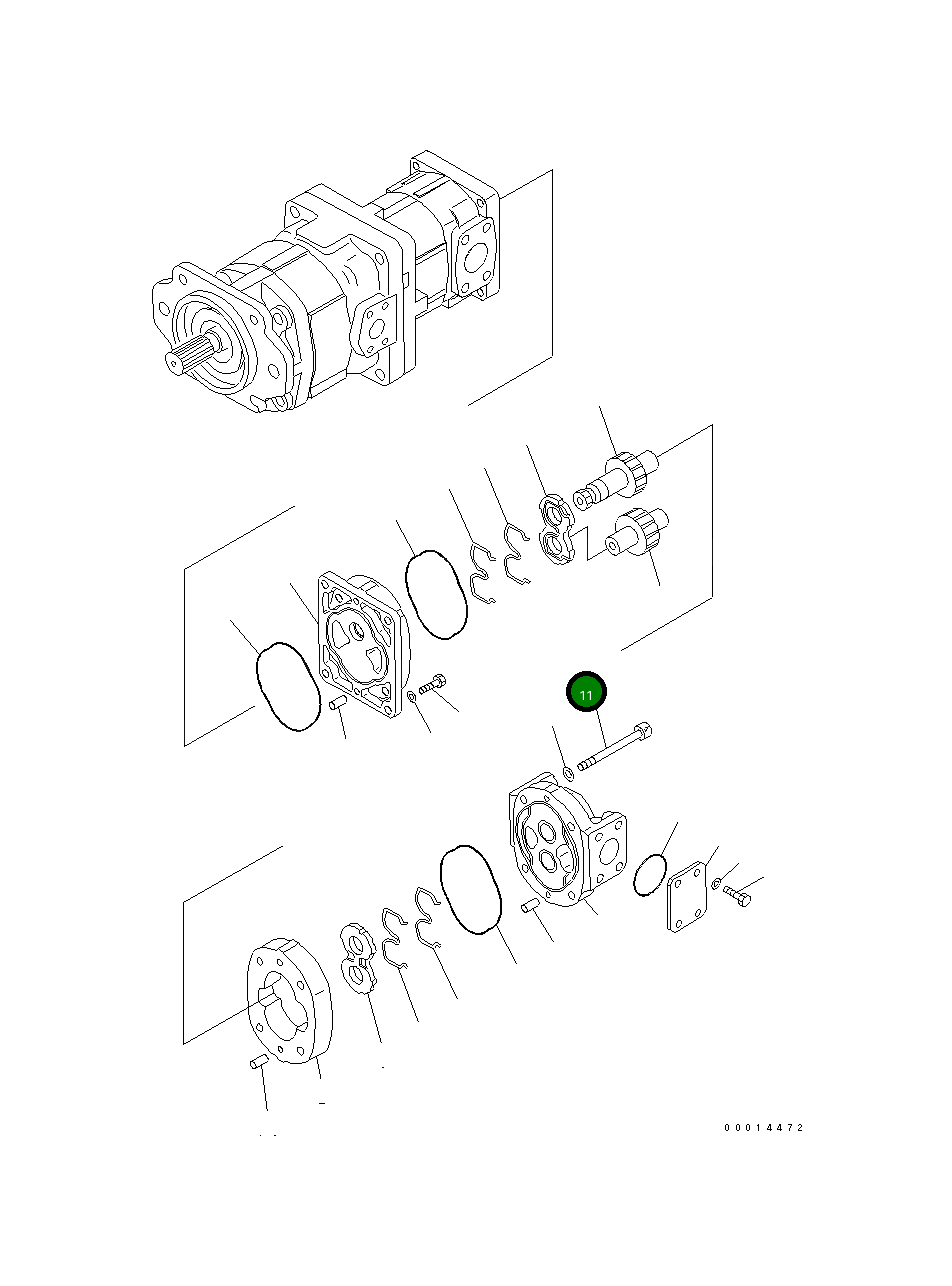 11

00014472