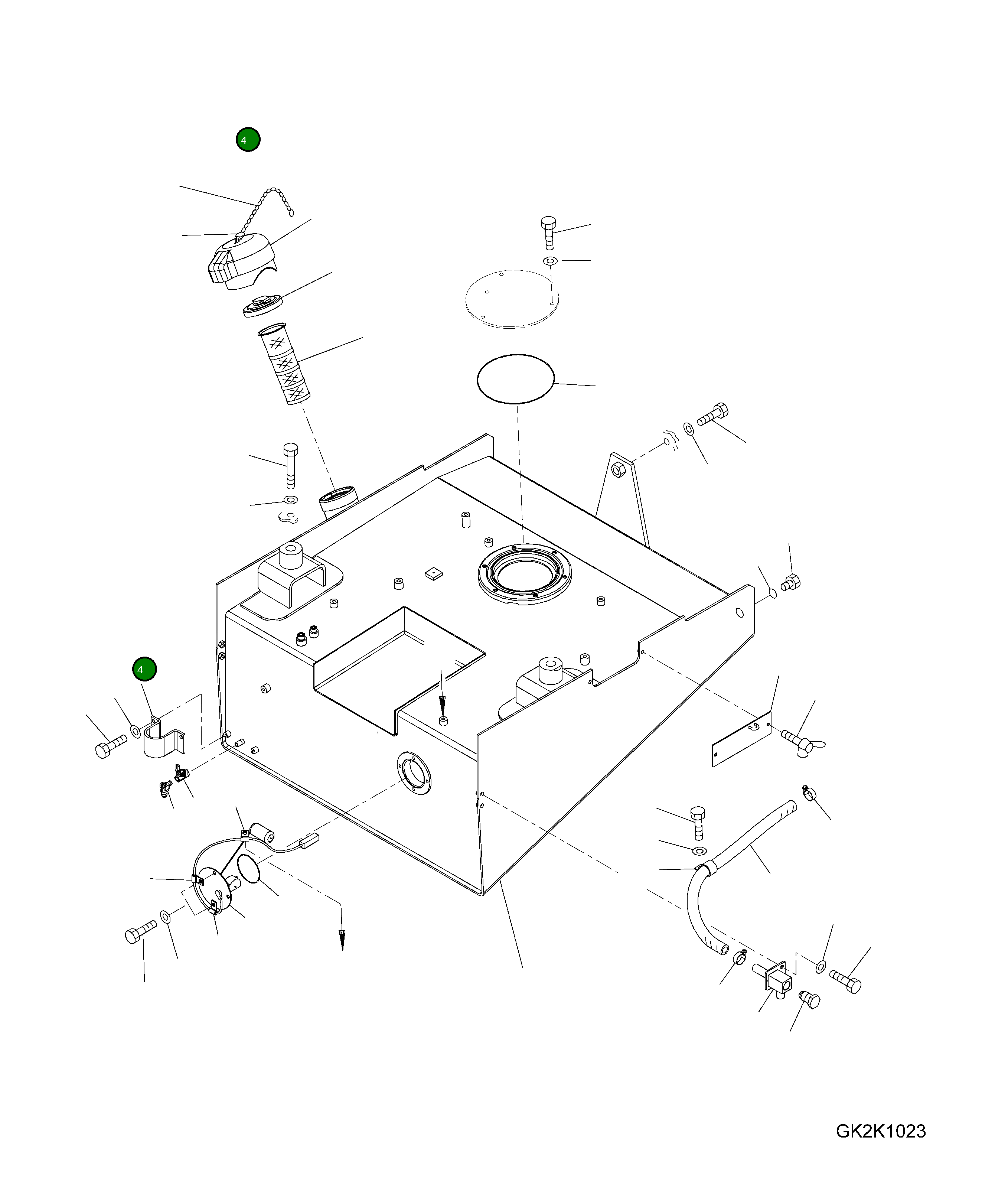 4

4

GK2K1023