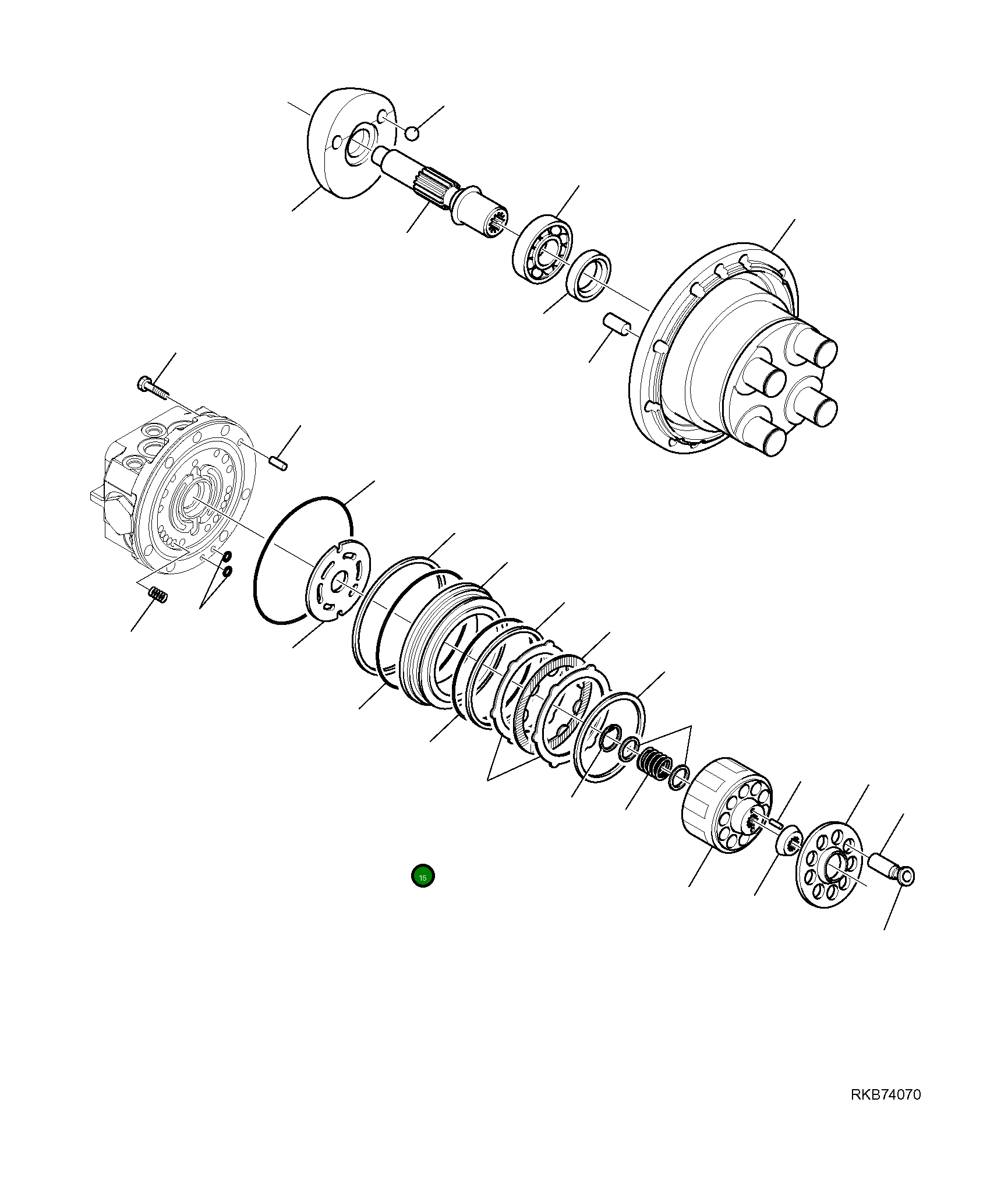 15

RKB74070