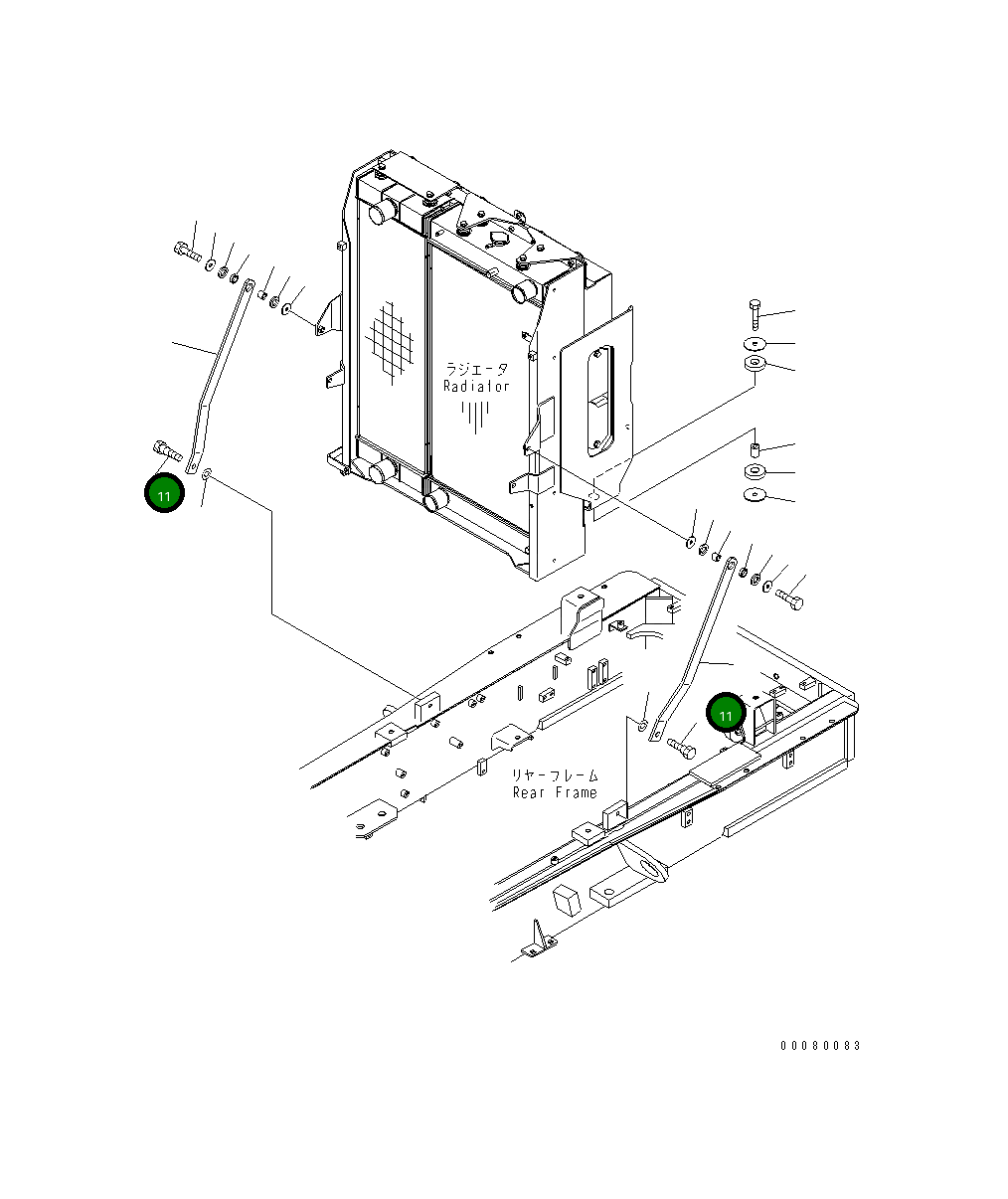 ラジエータ
Radiator

11

11

リヤーフレーム
Rear Frame

00080083