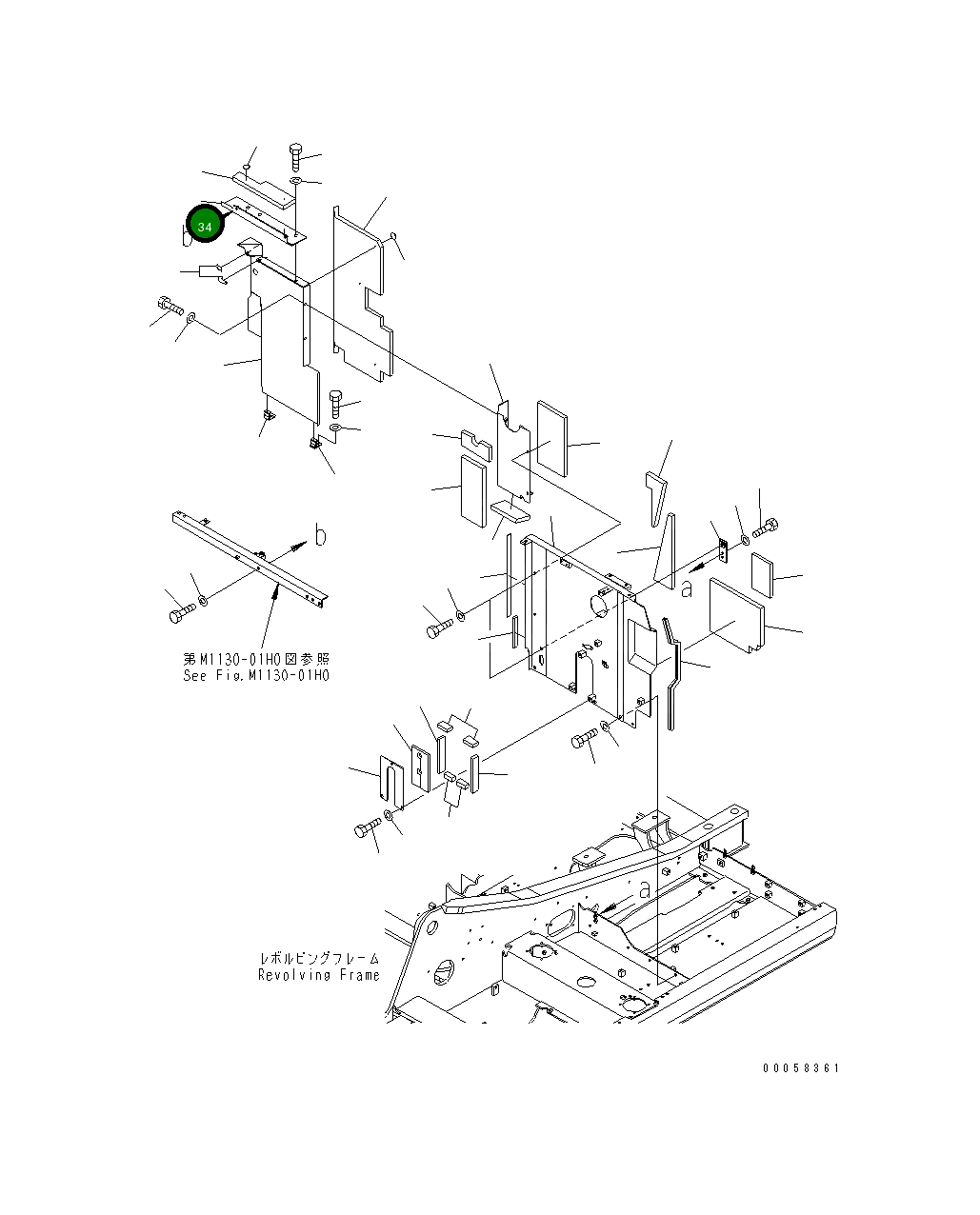 34

b

b

a

第M1130-01H0図参照
See Fig.M1130-01H0

a

レボルビングフレーム
Revolving Frame

00058361