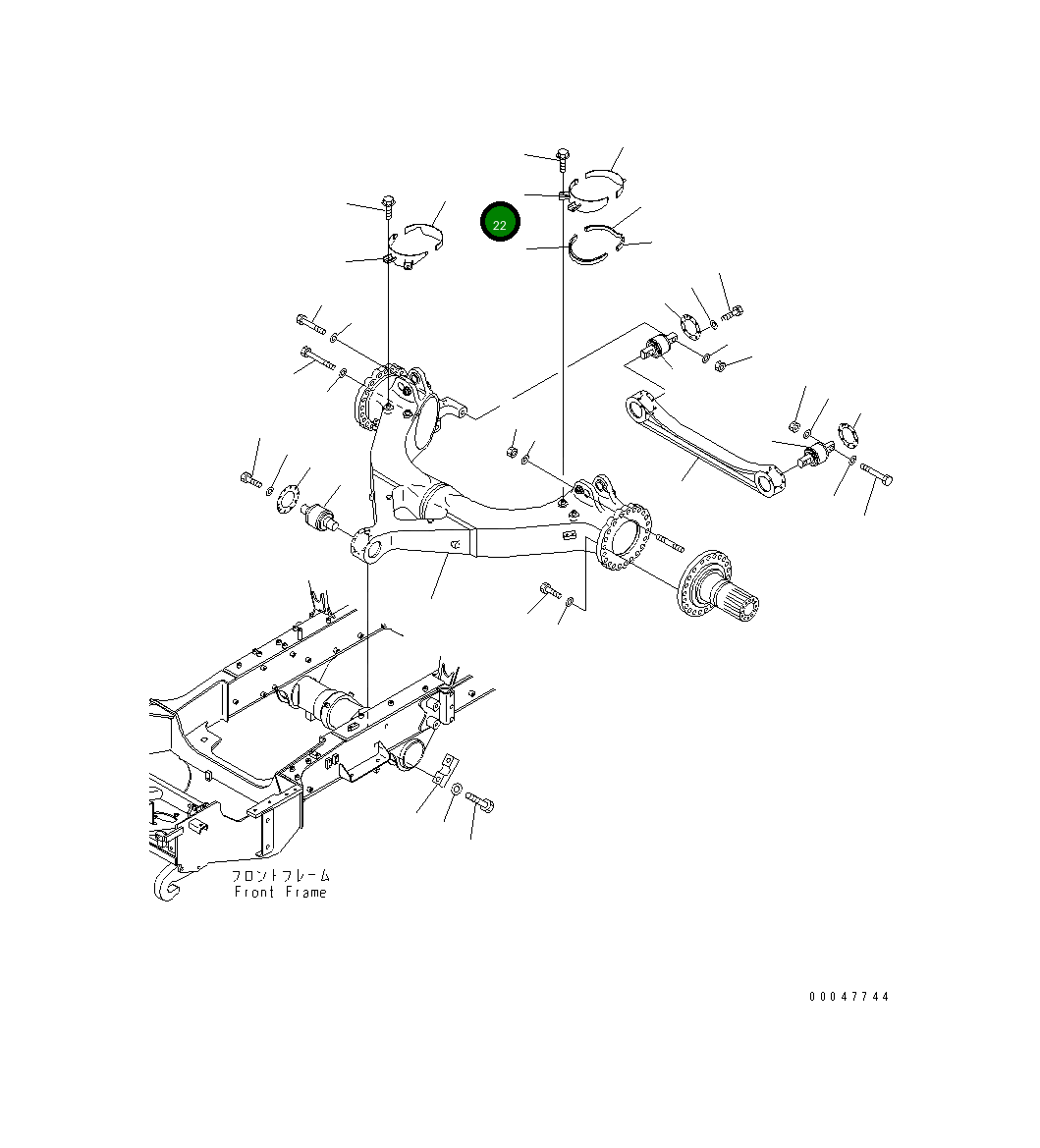 22

フロントフレーム
Front Frame

00047744