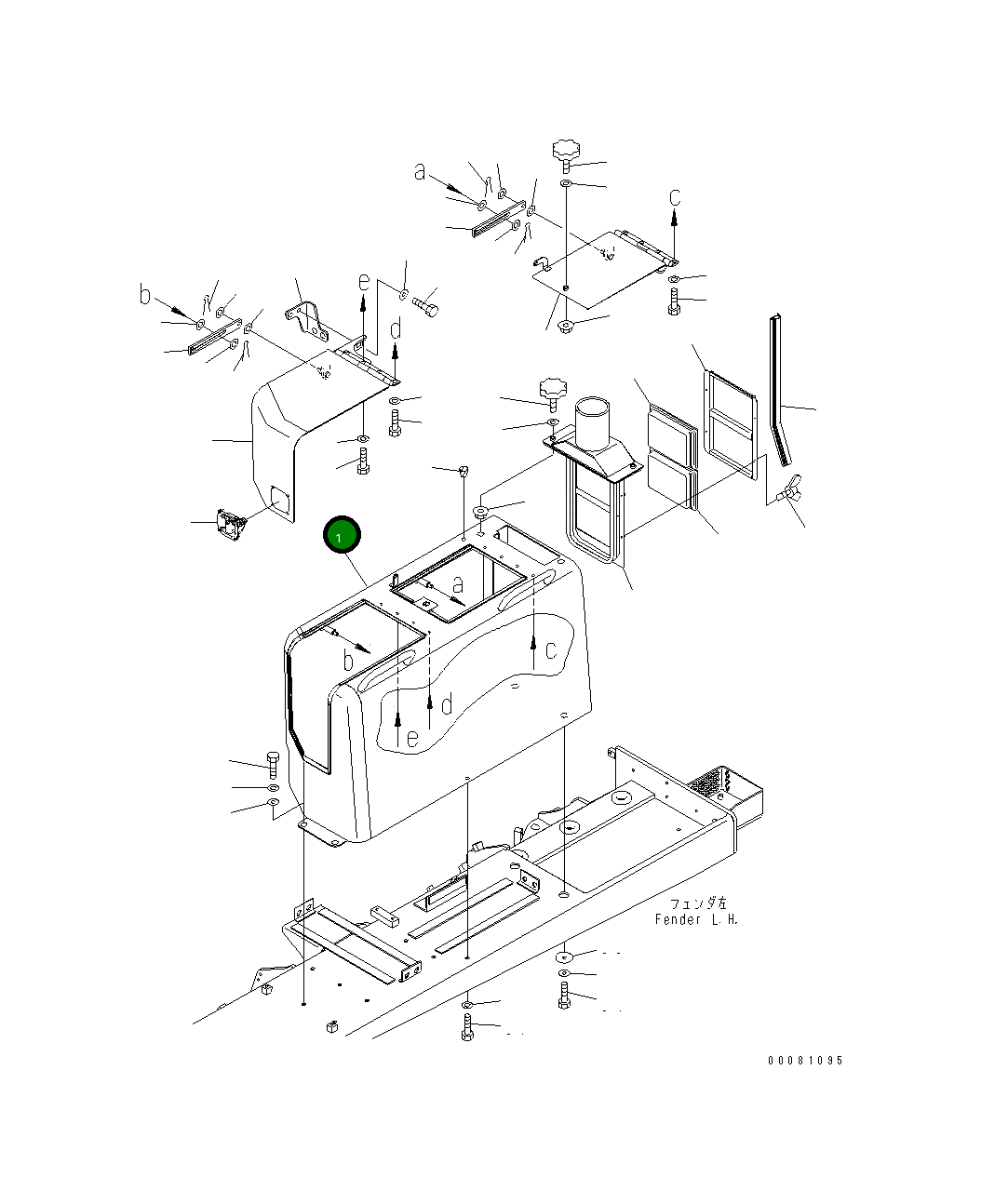 a
c
b
e
d
1
a
b
c
d
e
フェンダ左
Fender L.H.
00081095