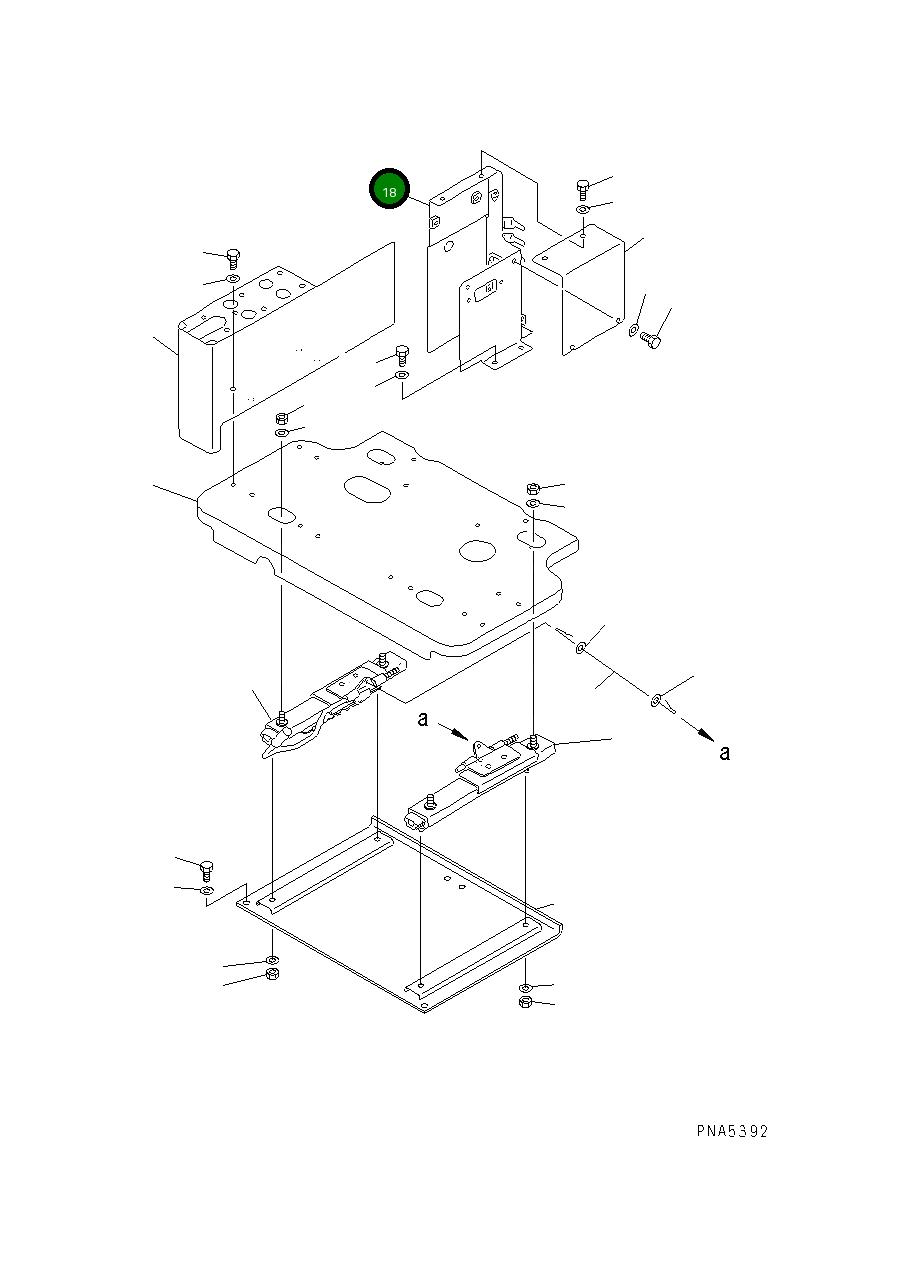 18

a

a

PNA5392