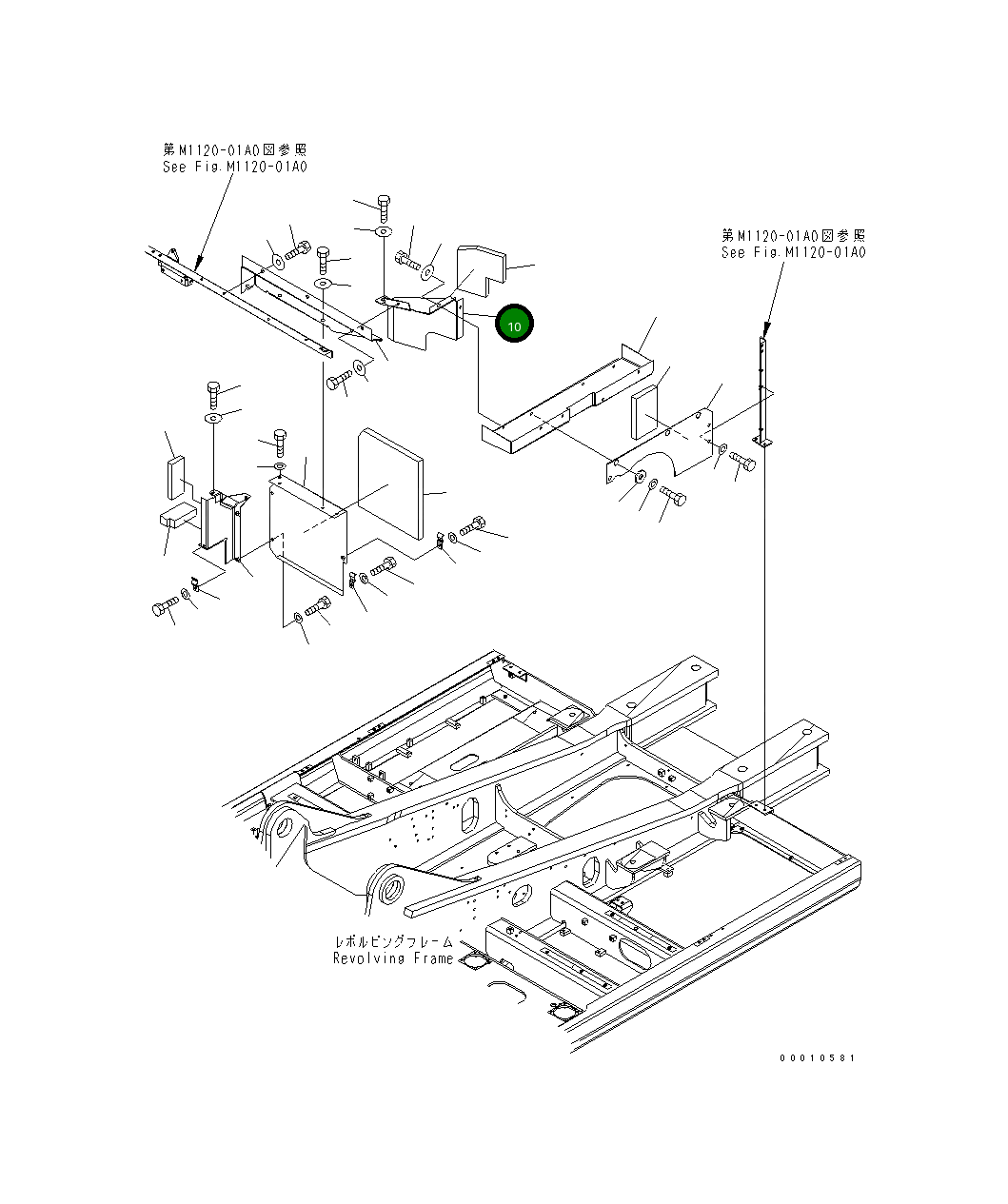 第M1120-01A0図参照
See Fig.M1120-01A0

第M1120-01A0図参照
See Fig.M1120-01A0

10

レボルビングフレーム
Revolving Frame

00010581