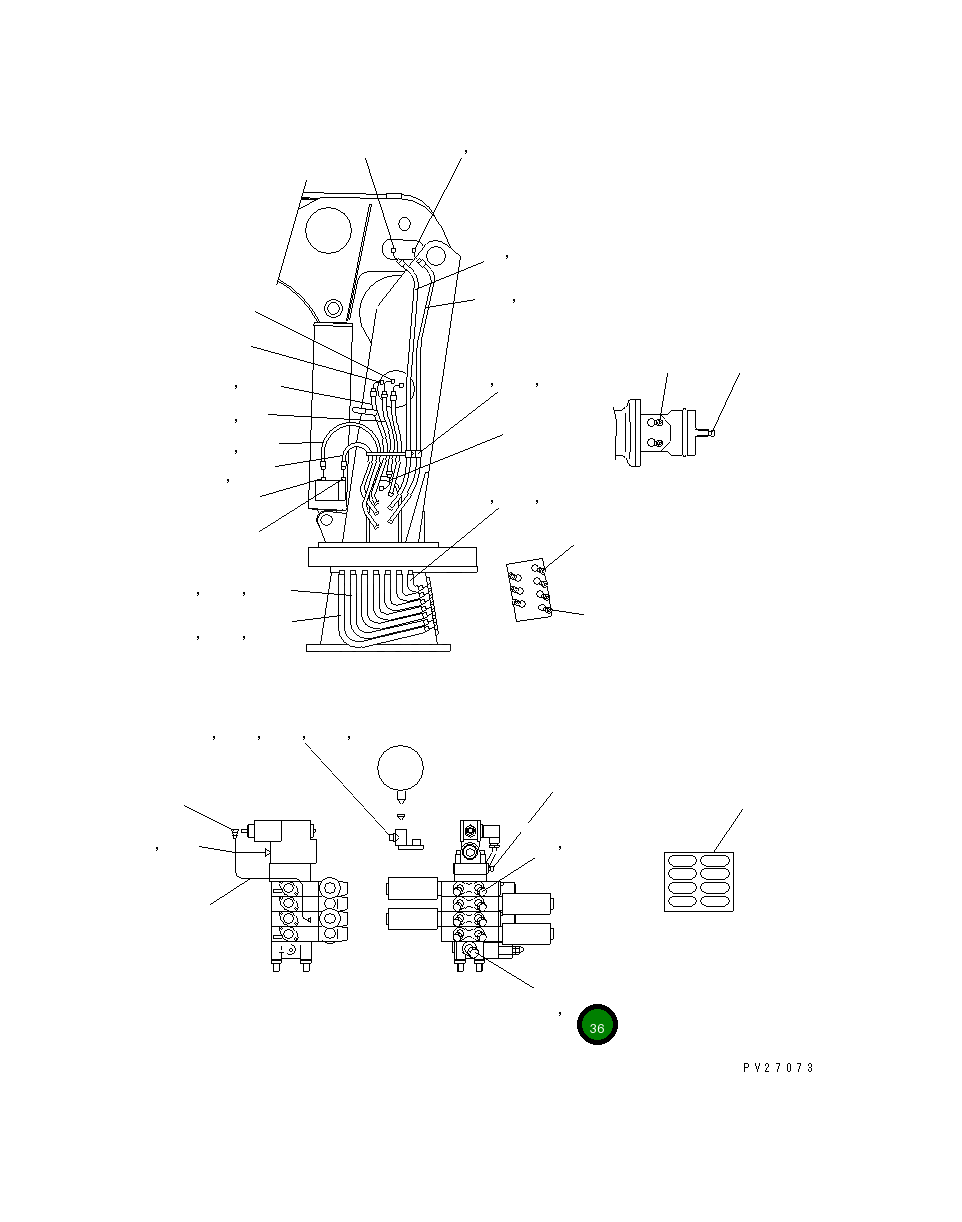 36

PV27073