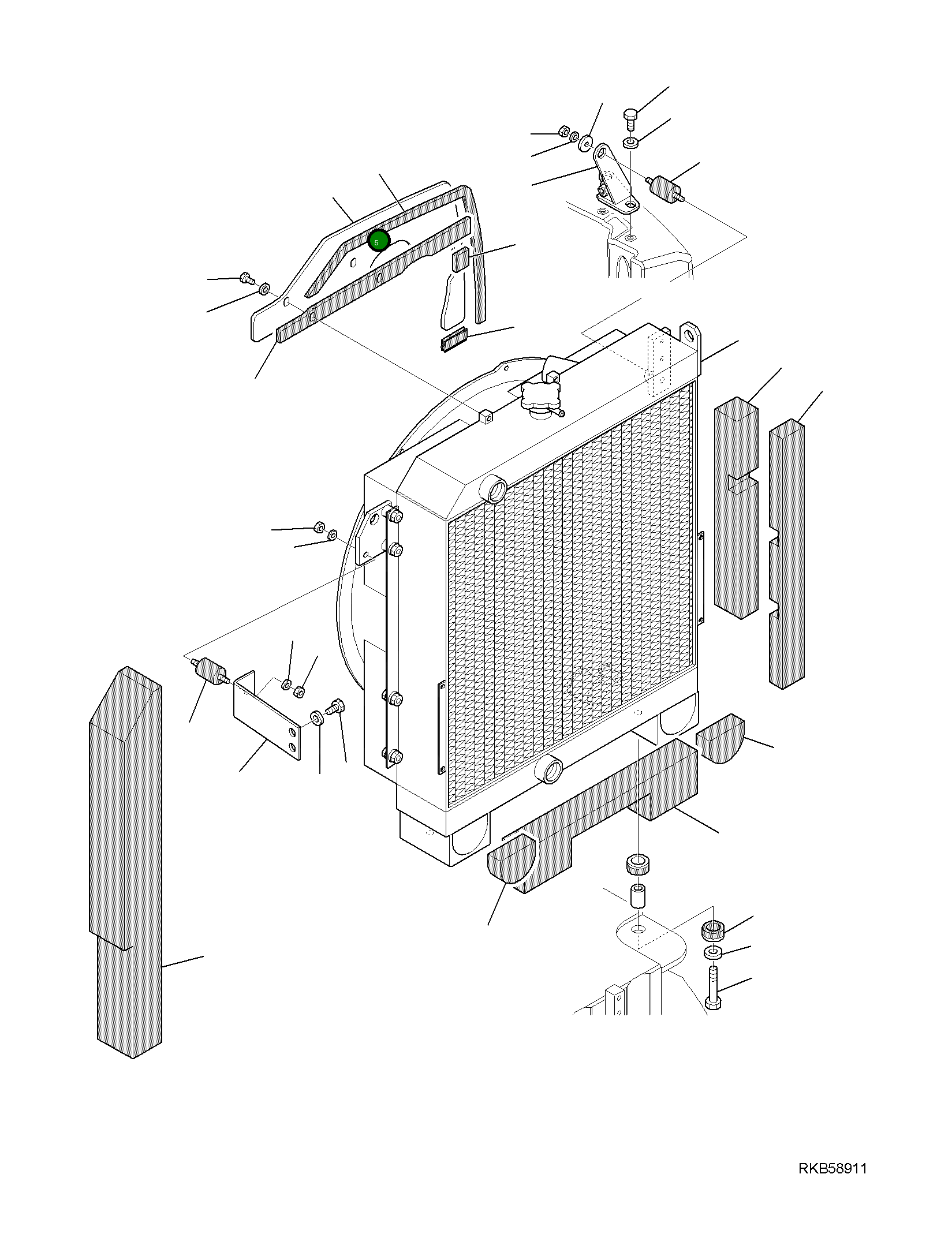 5

RKB58911