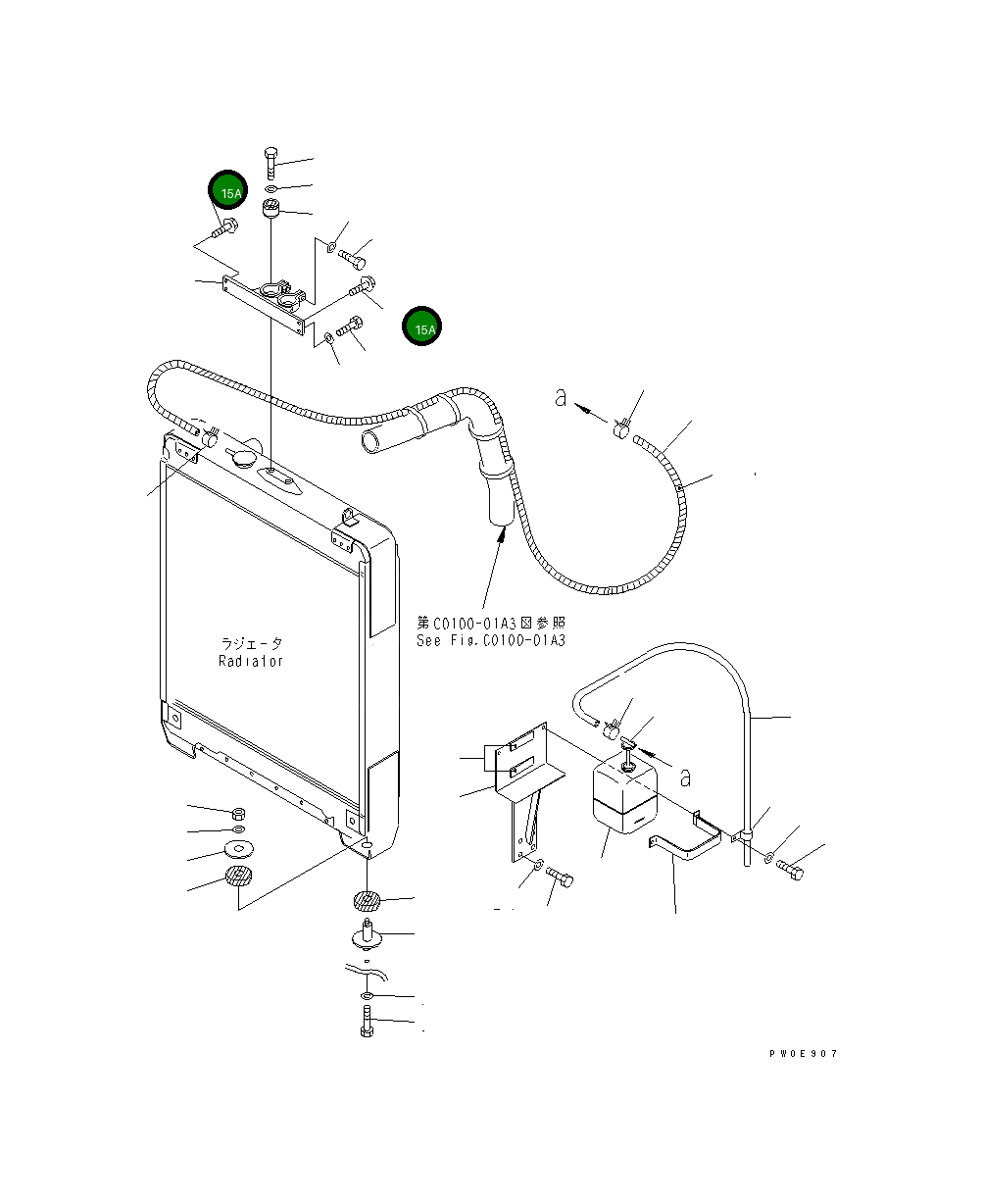 15A

15A

a

第C0100-01A3図参照
See Fig.C0100-01A3

ラジエータ
Radiator

a

PW0E907