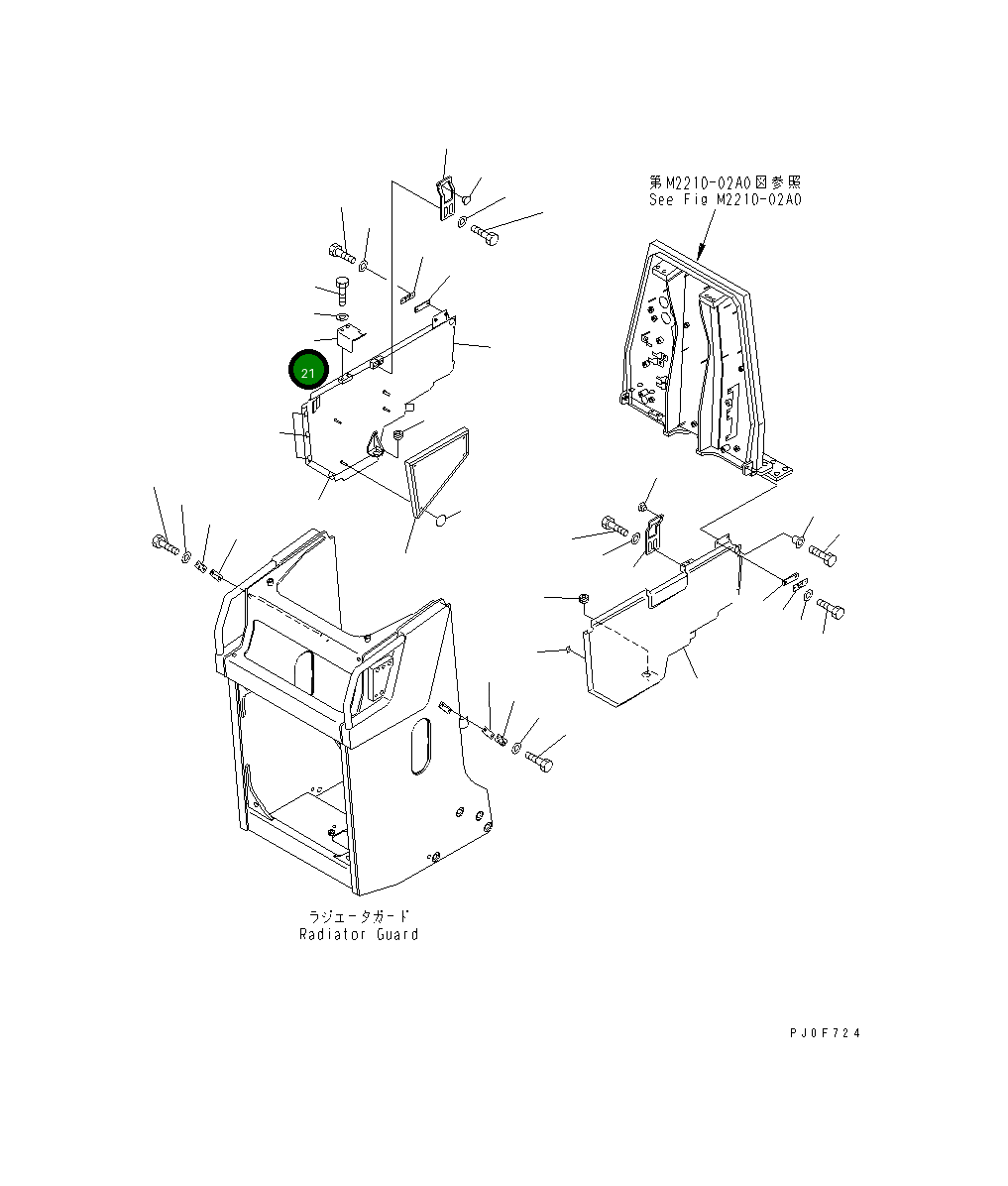 第M2210-02A0図参照
See Fig M2210-02A0

21

ラジエータガード
Radiator Guard

PJ0F724