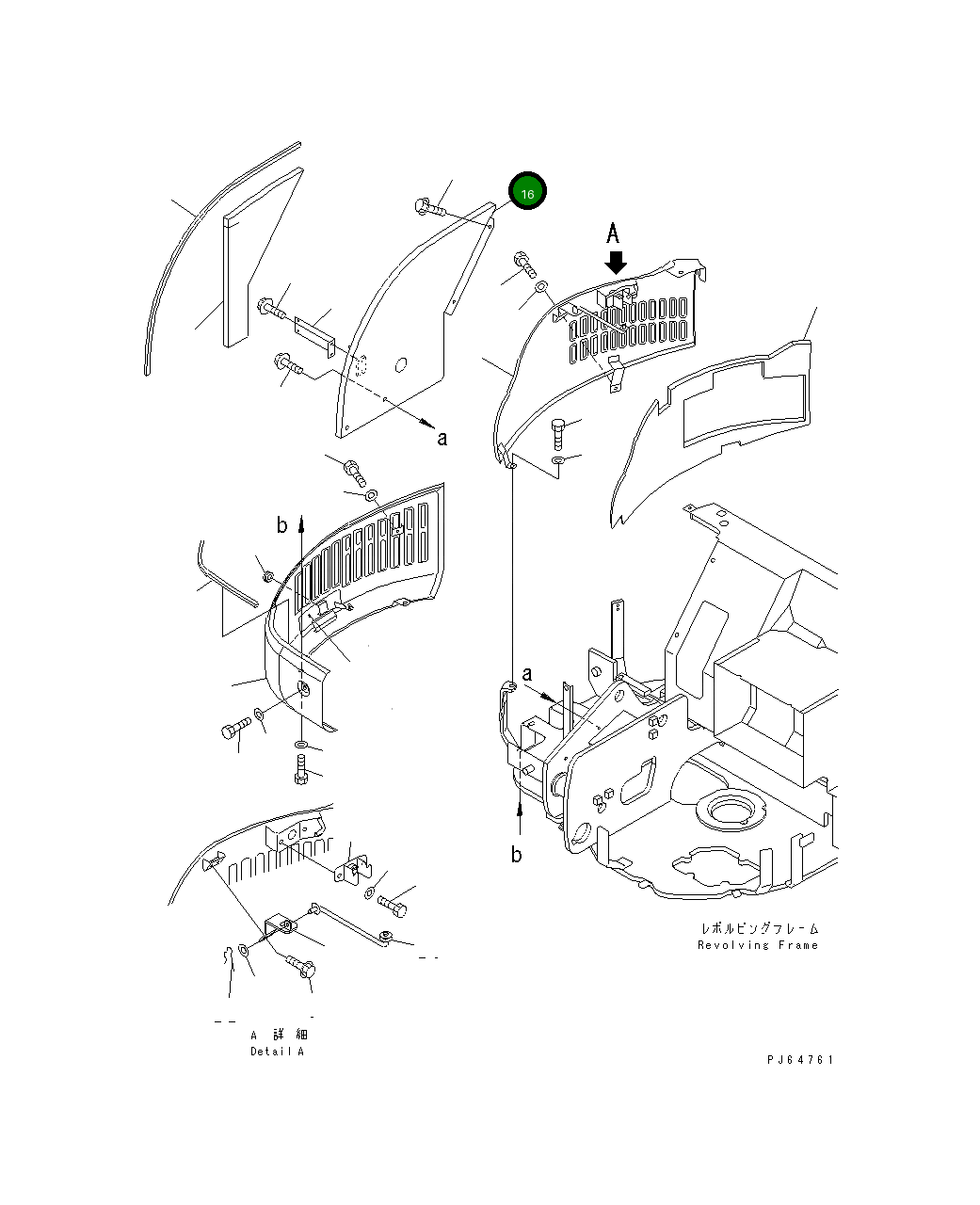 16

A

a

b

a

b

レボルビングフレーム
Revolving Frame

A 詳 細
Detail A

PJ64761