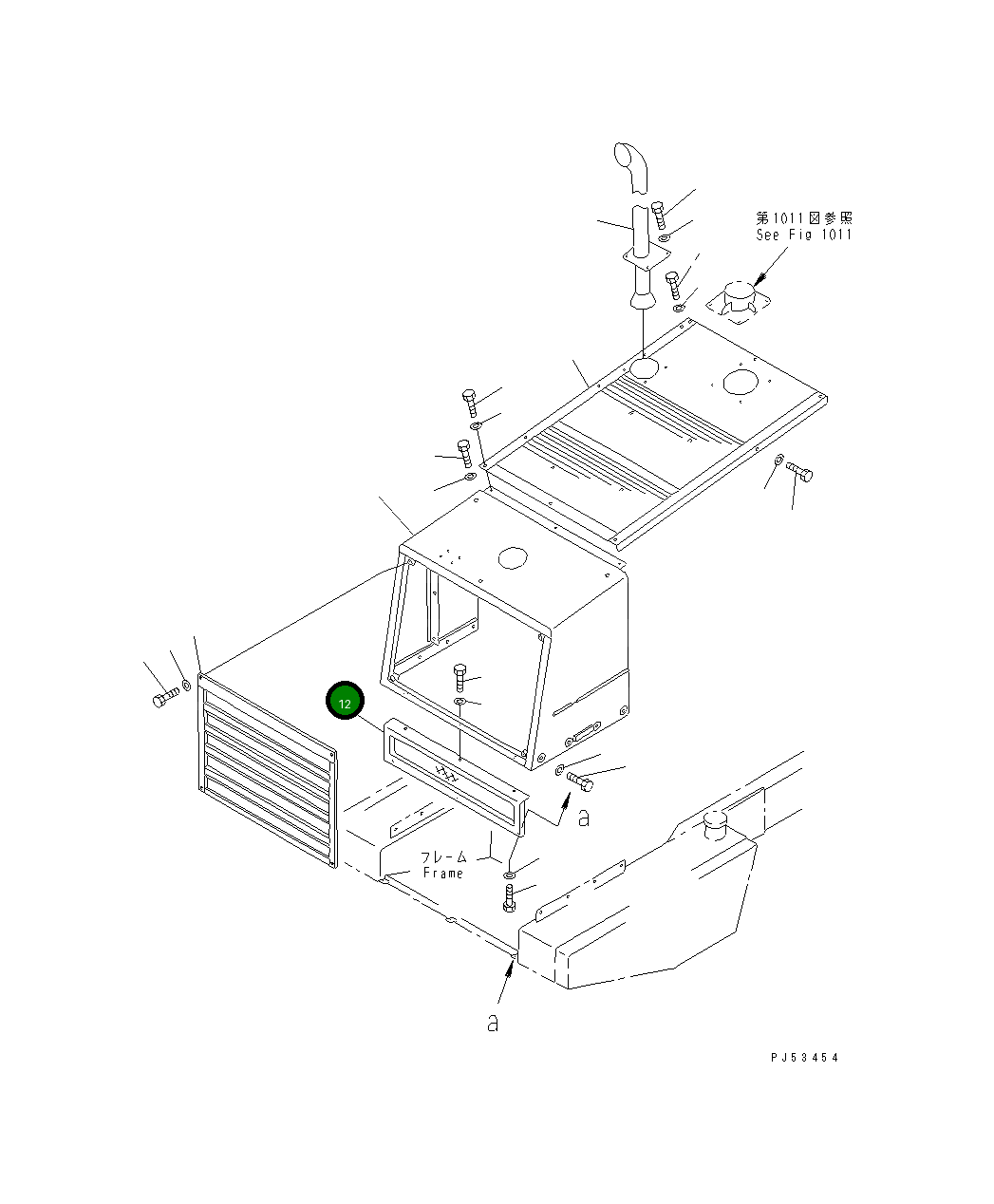 第1011図参照
See Fig 1011

12

a

フレーム
Frame

a

PJ53454