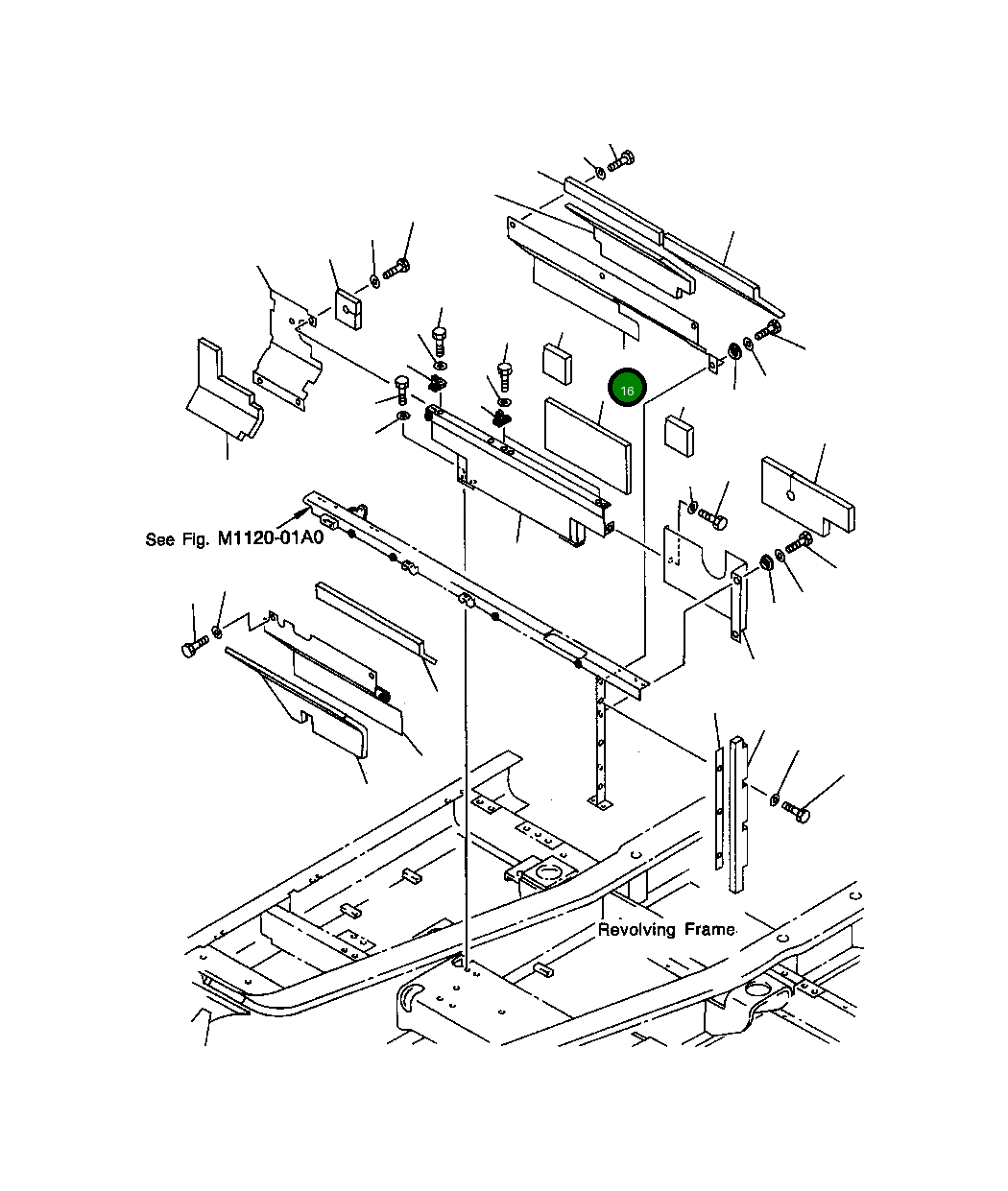 16

See Fig. M1120-01A0

Revolving Frame