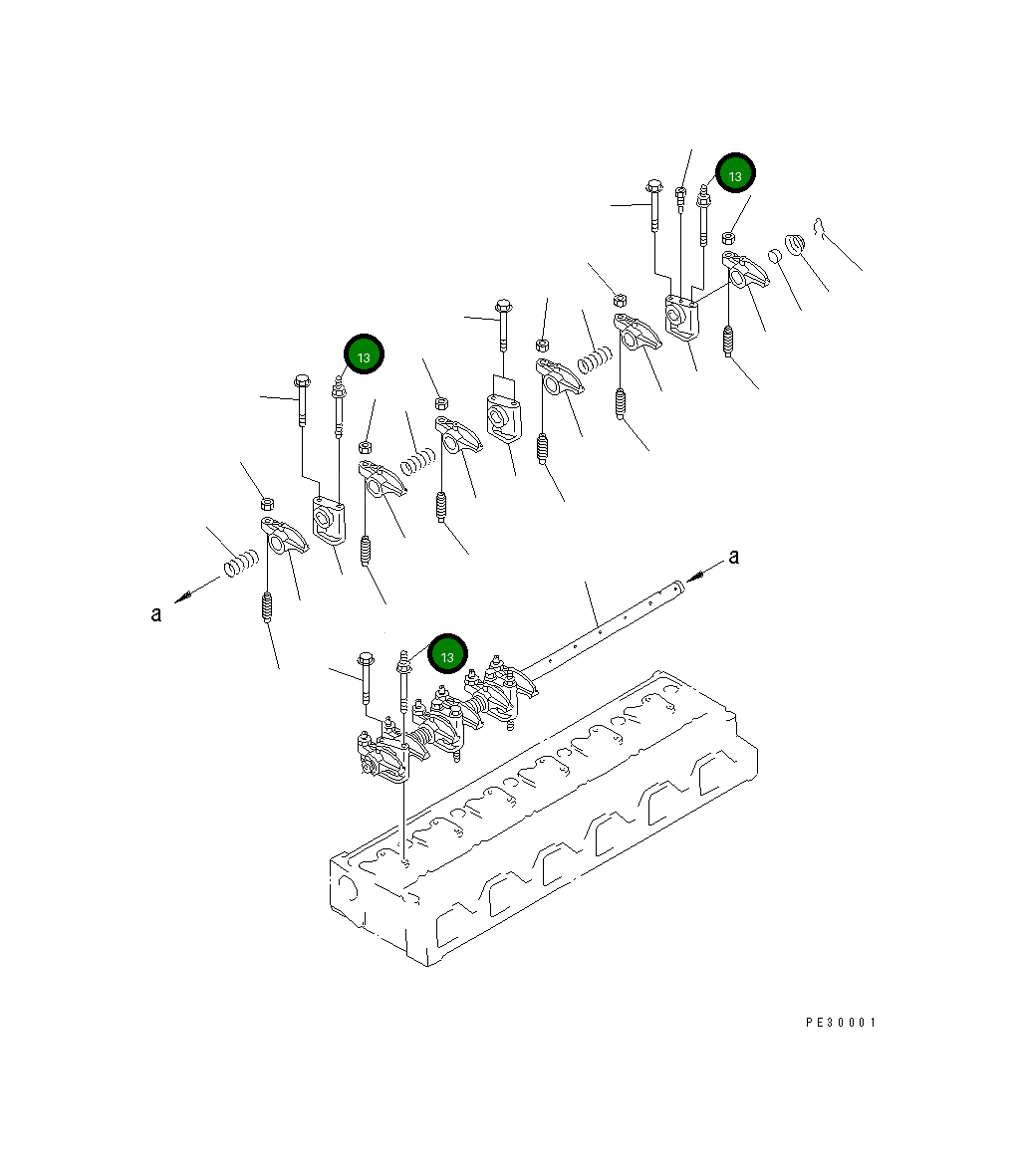 13

13

a

a

13

PE30001