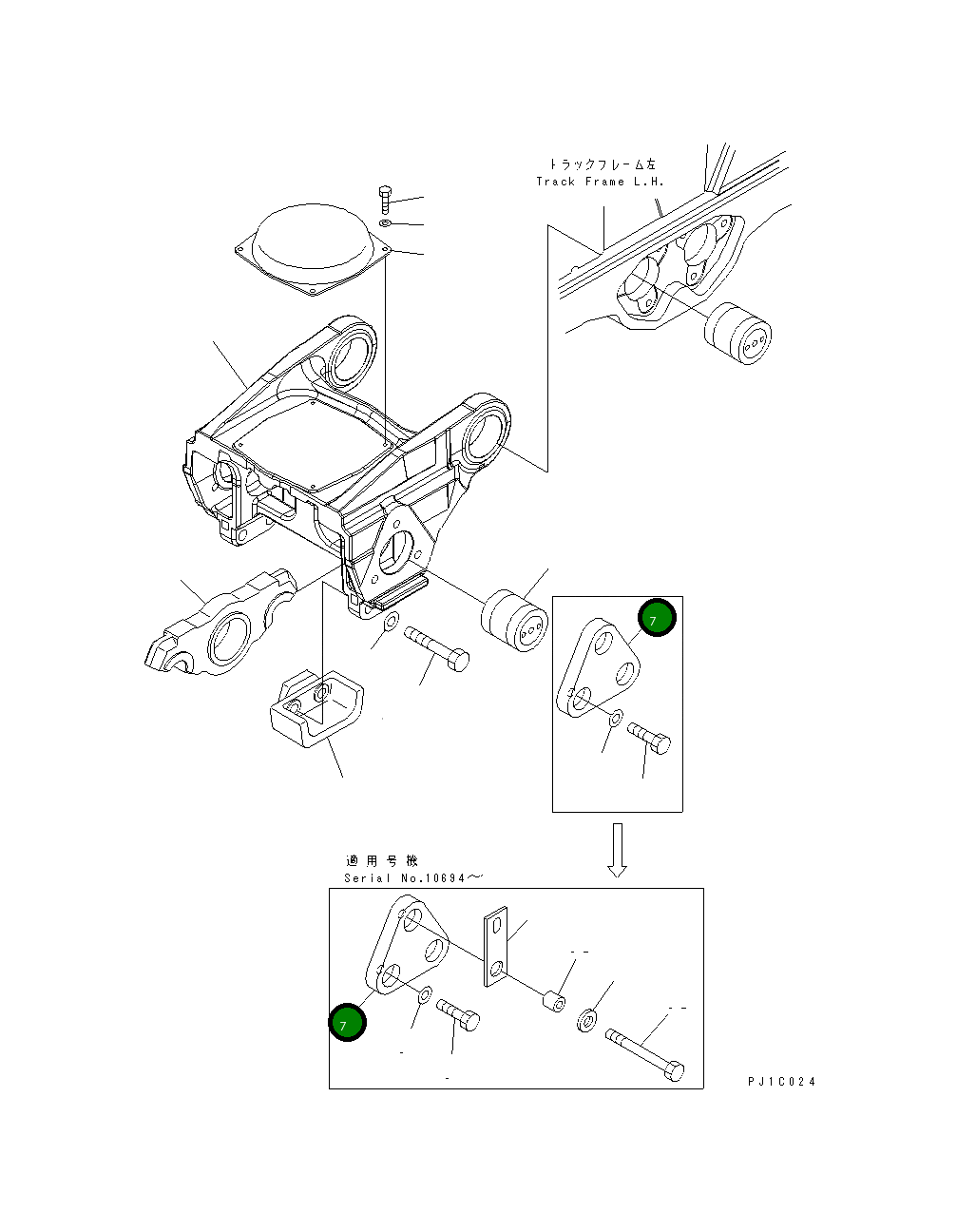 トラックフレーム左
Track Frame L.H.

7

適用号機
Serial No.10694～

7

PJ1C024