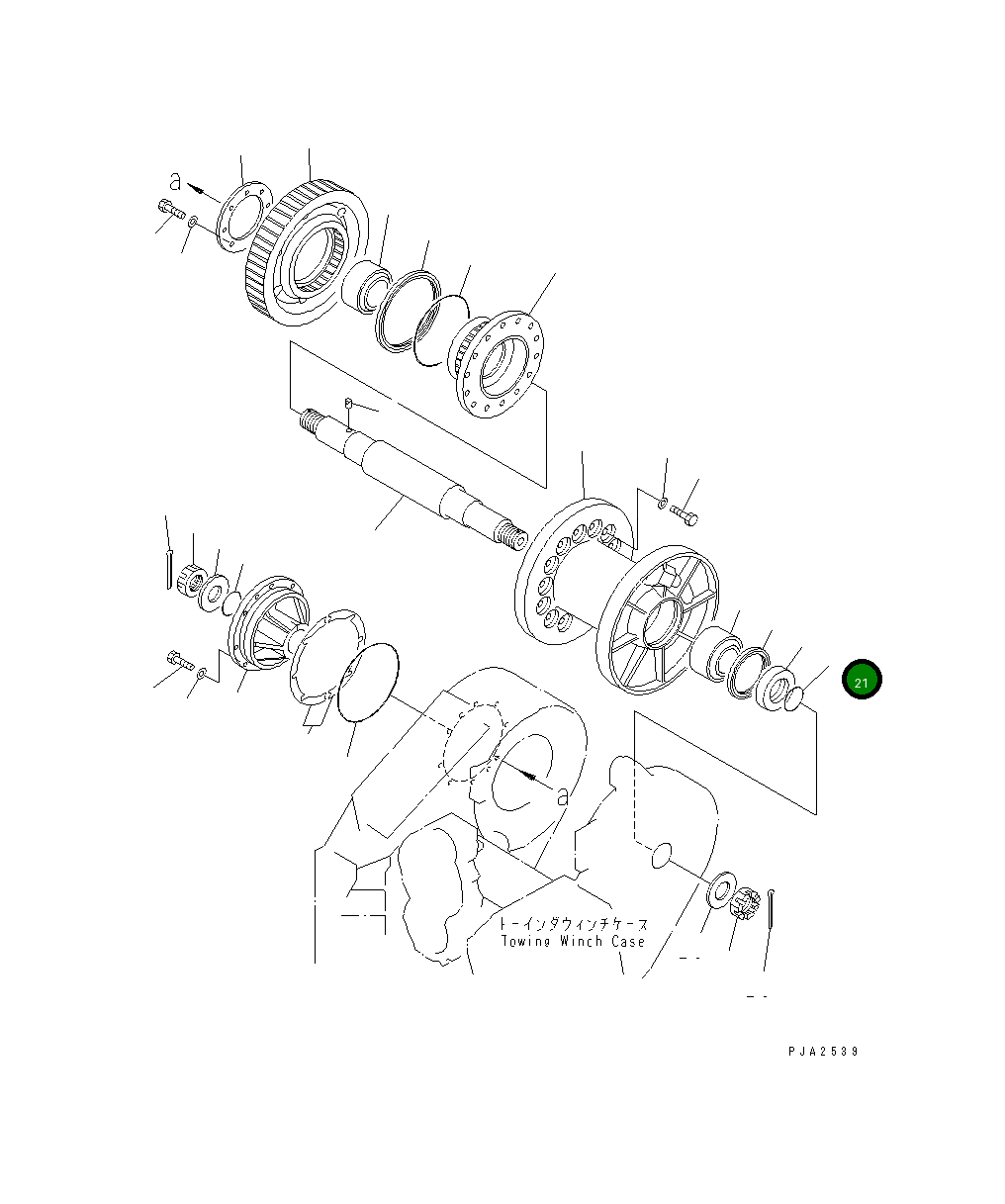 a

21

a

トーインダウィンチケース
Towing Winch Case

PJA2539