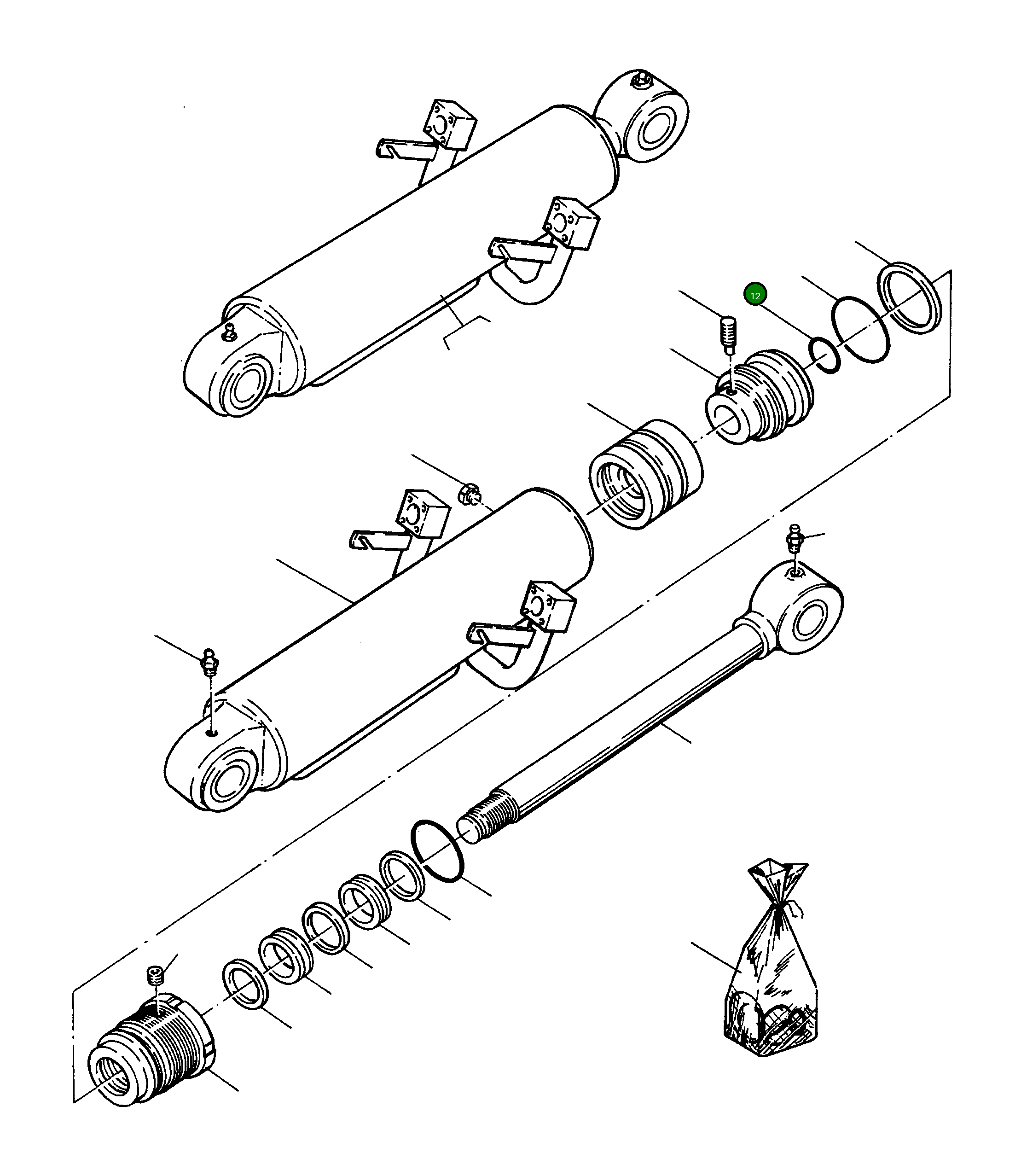 12