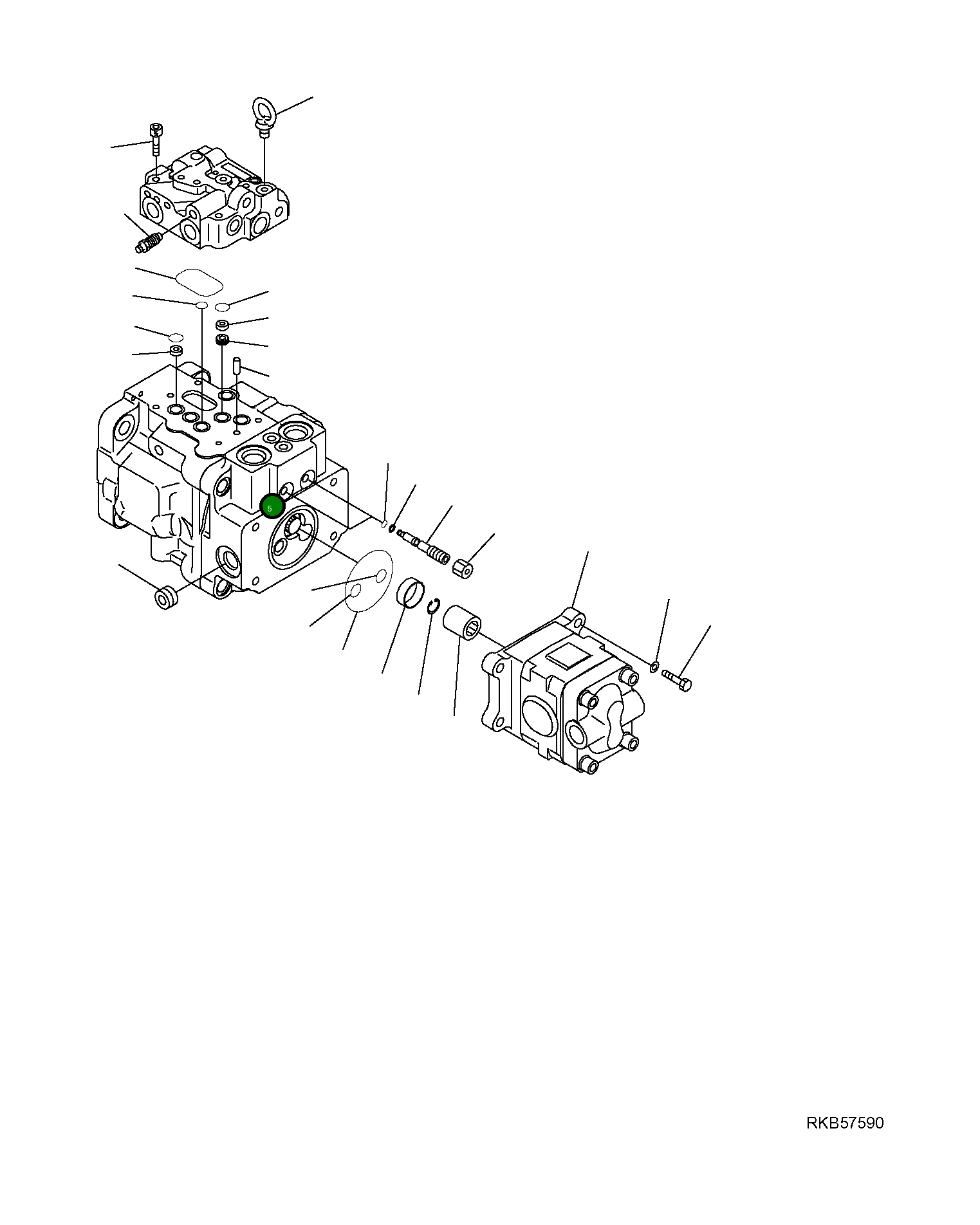 5

RKB57590