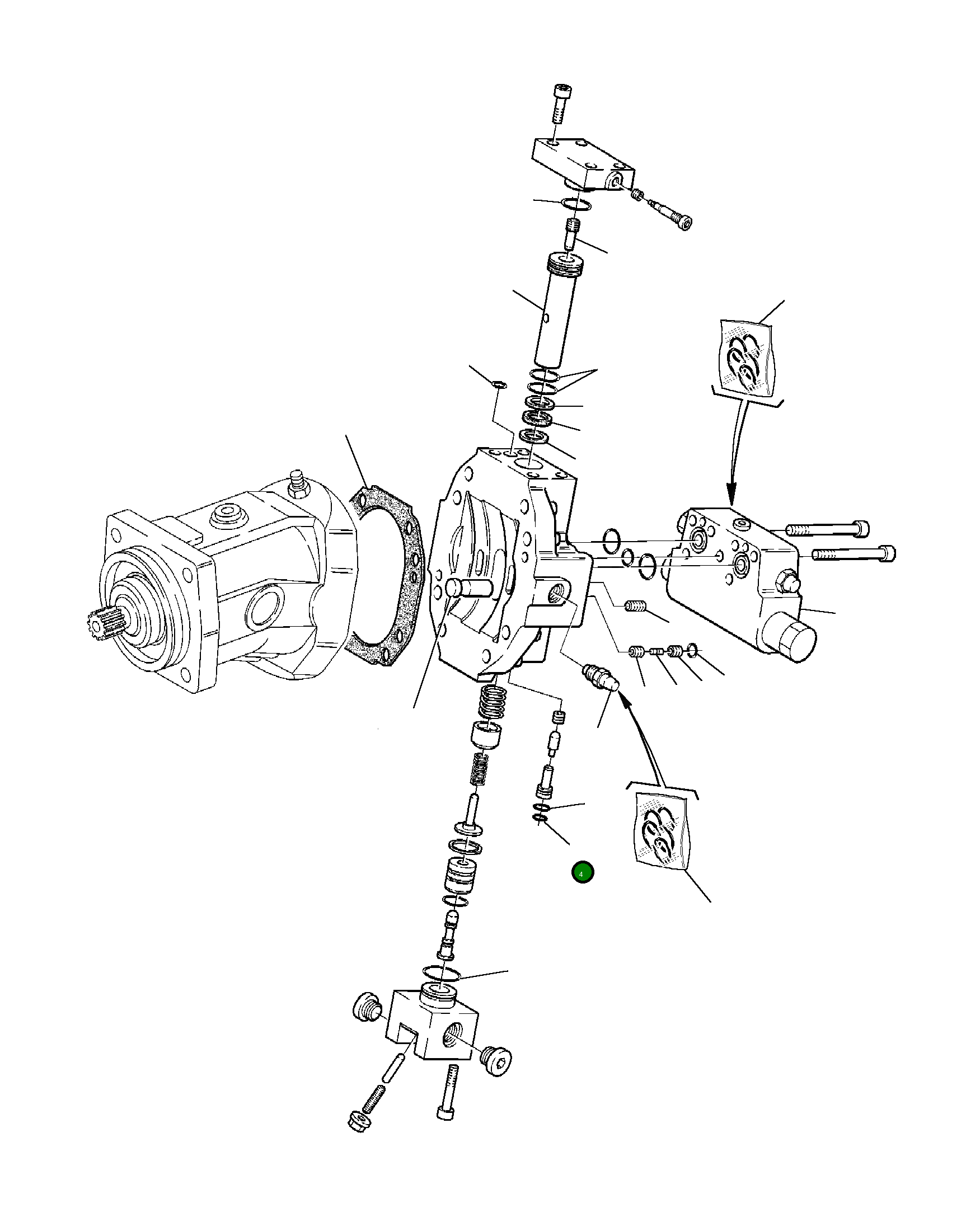 4