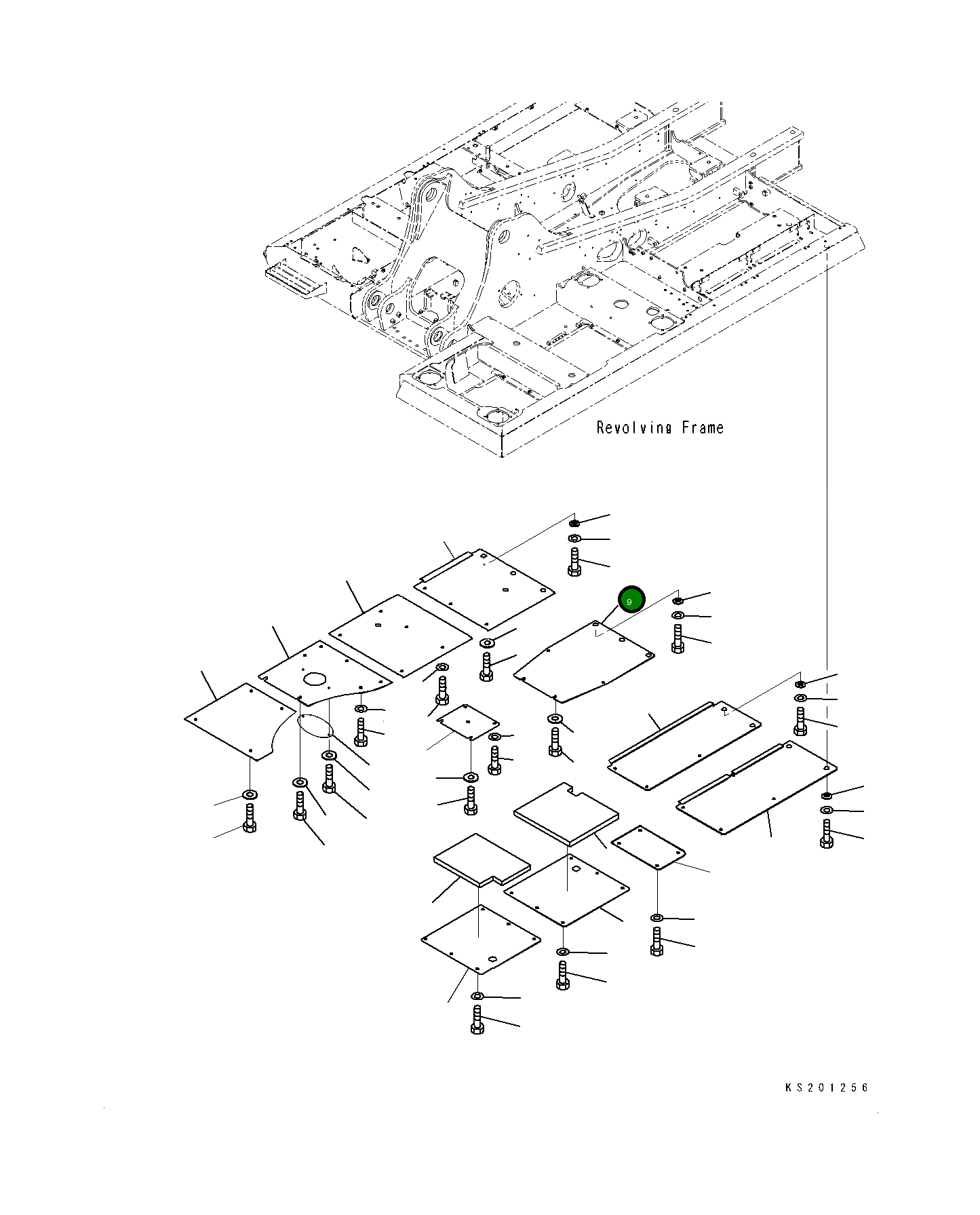 Revolving Frame

9

KS201256