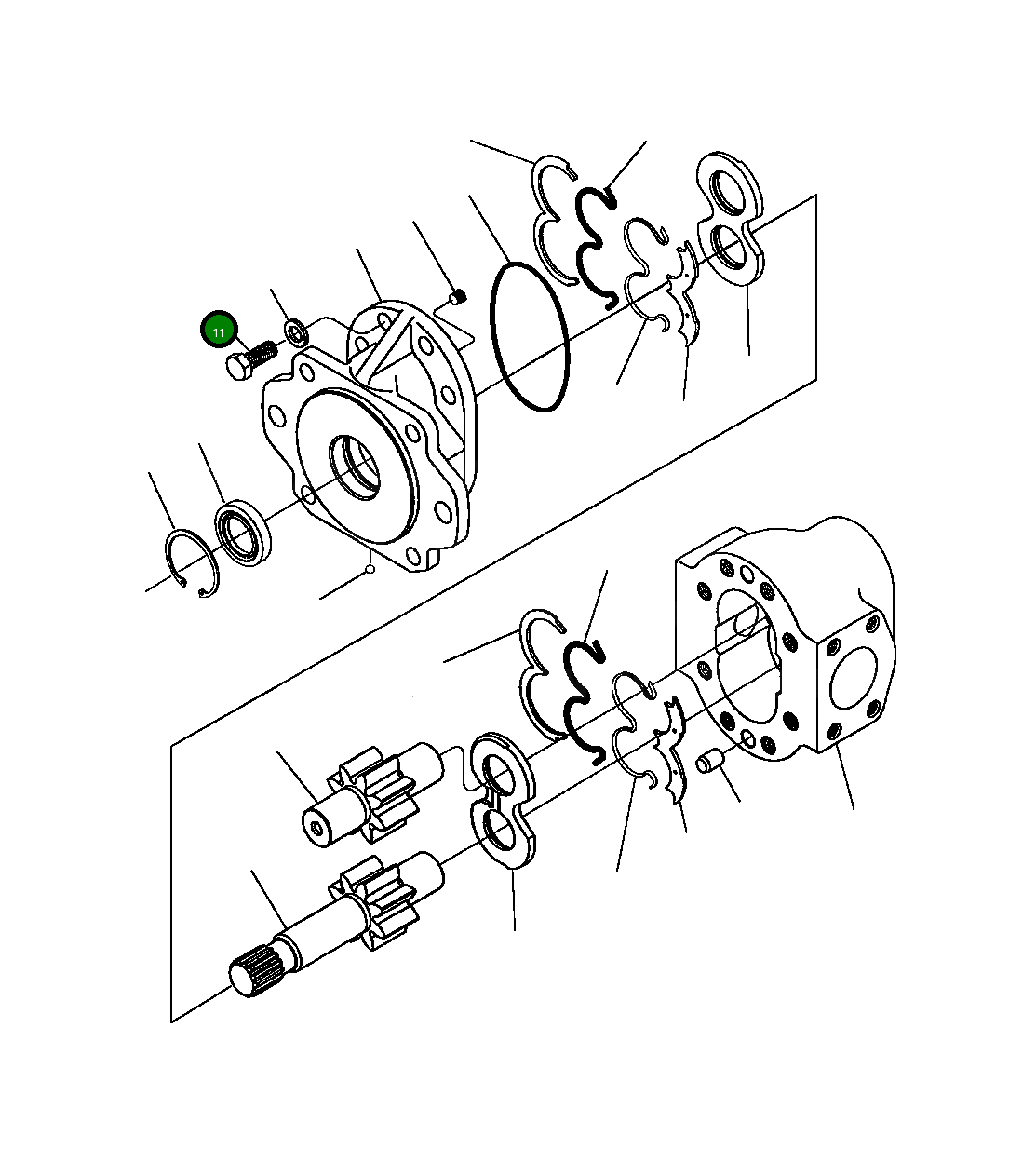 11