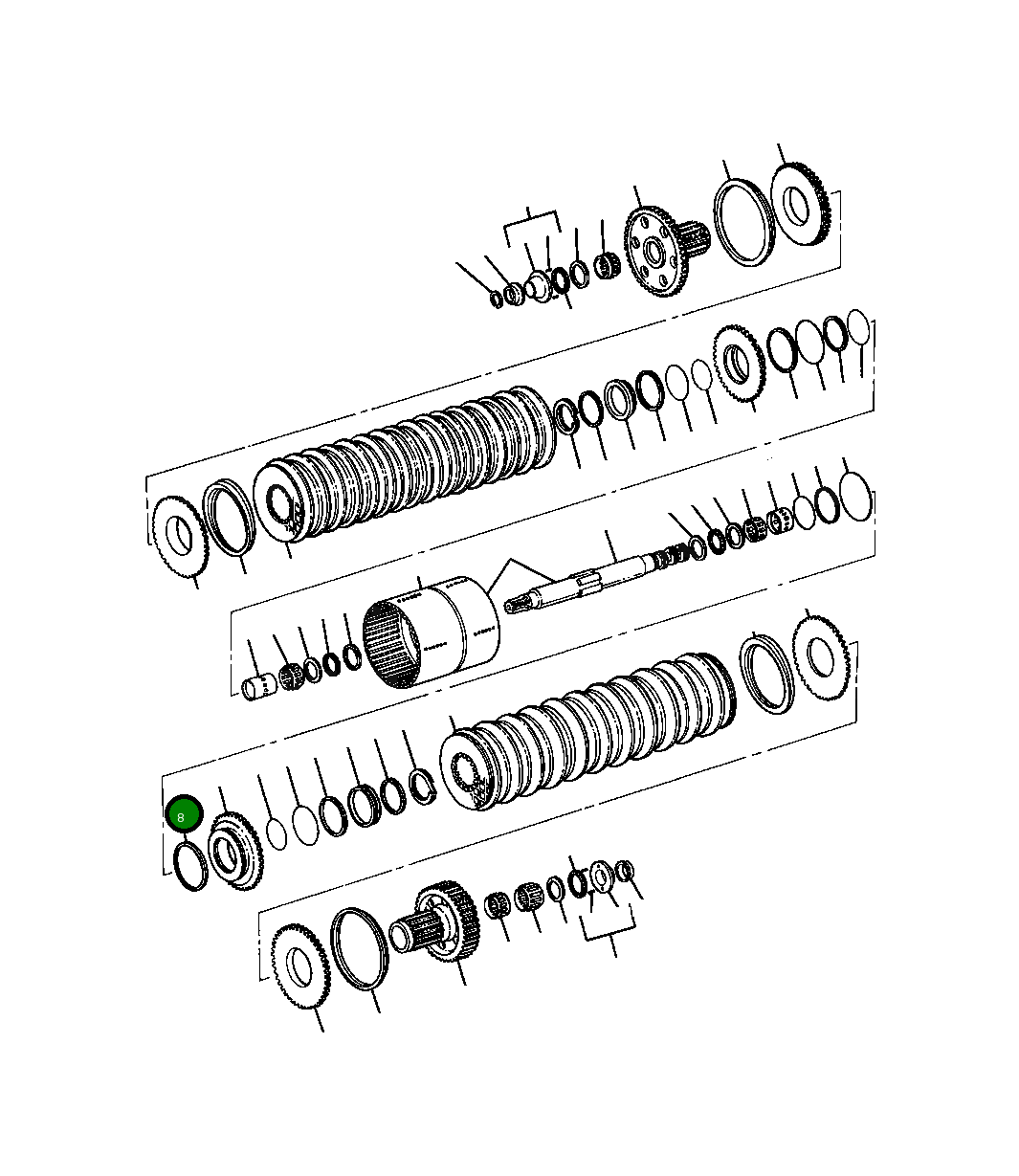 8