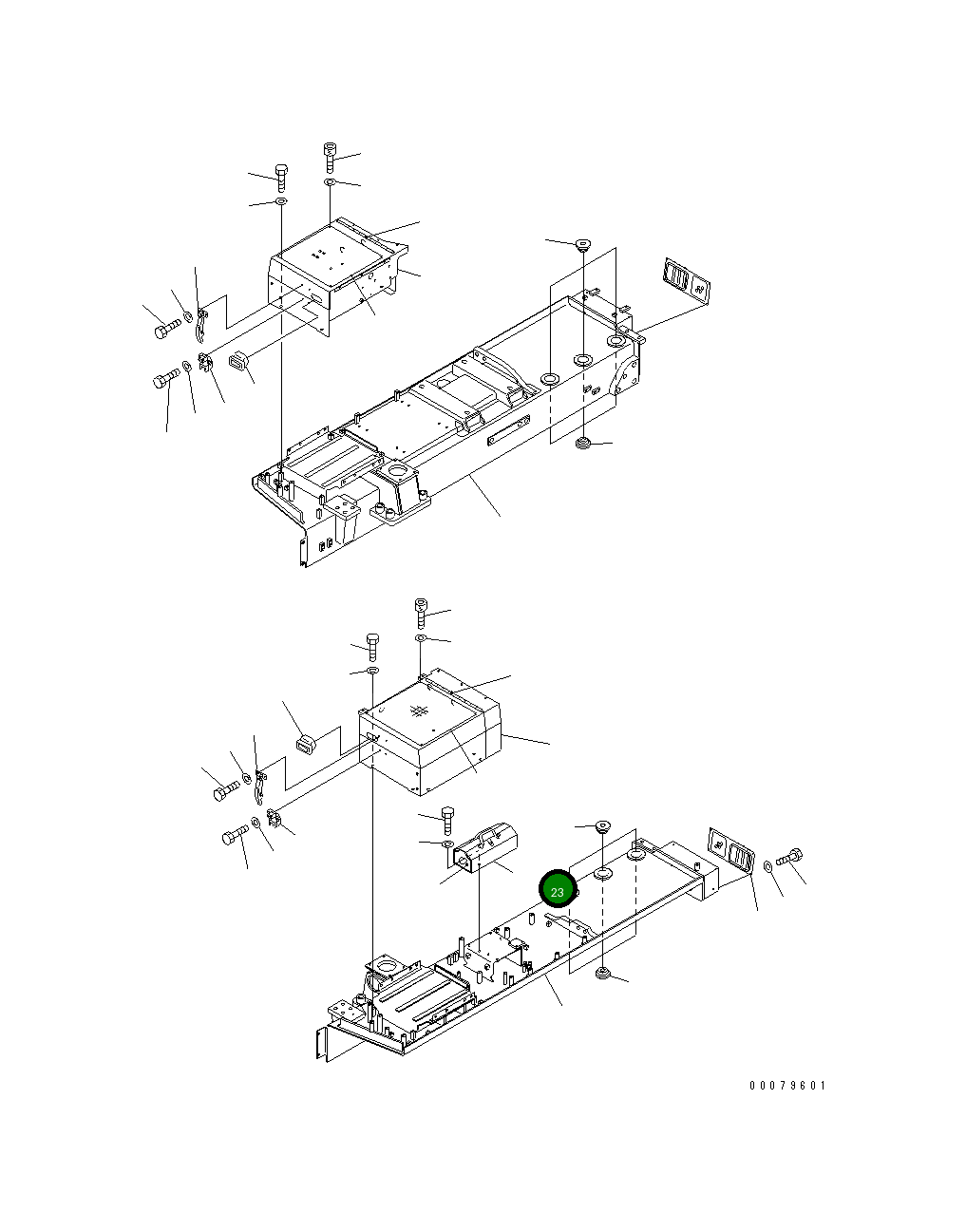 23

00079601