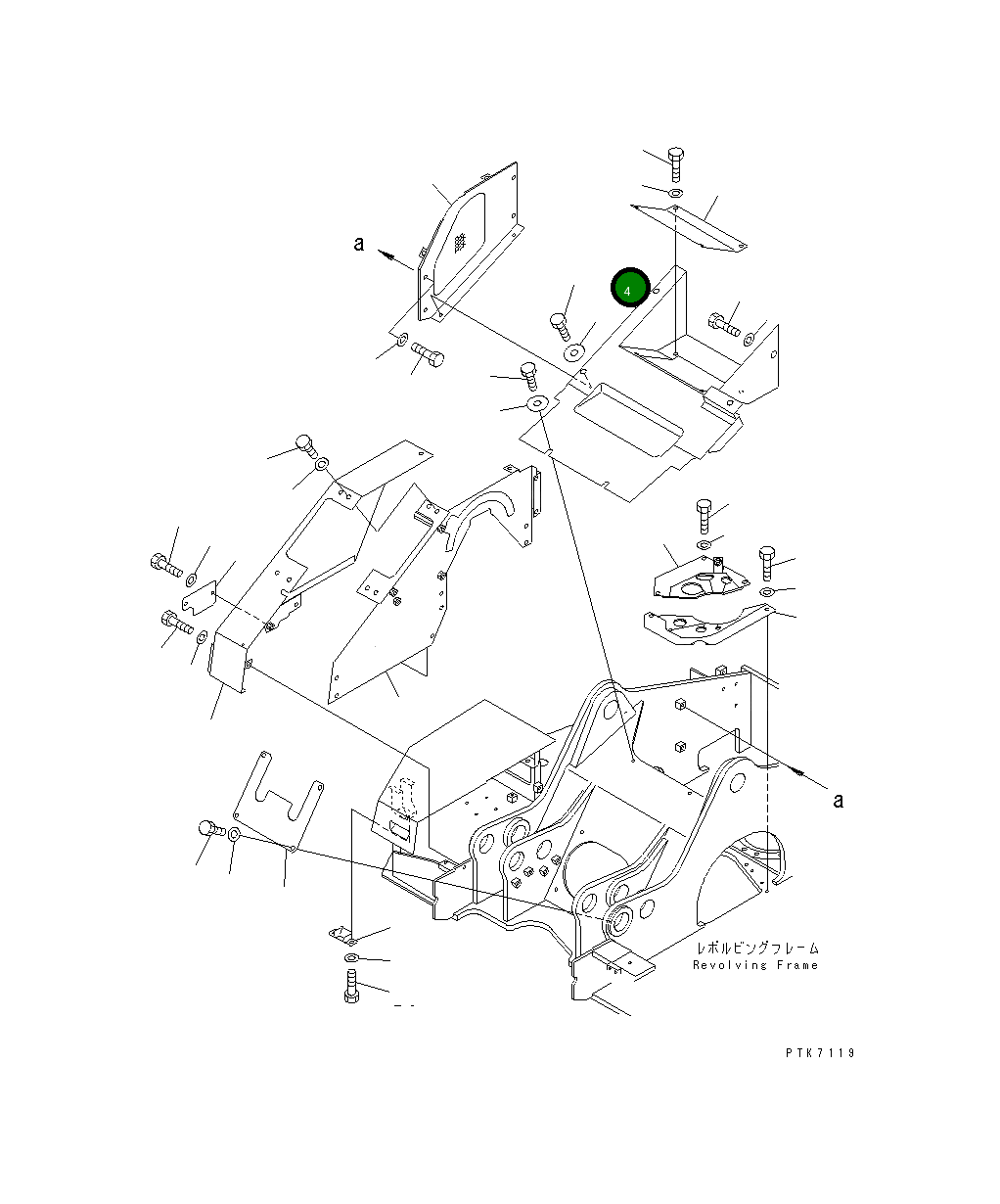 a

4

a

レボルビングフレーム
Revolving Frame

PTK7119