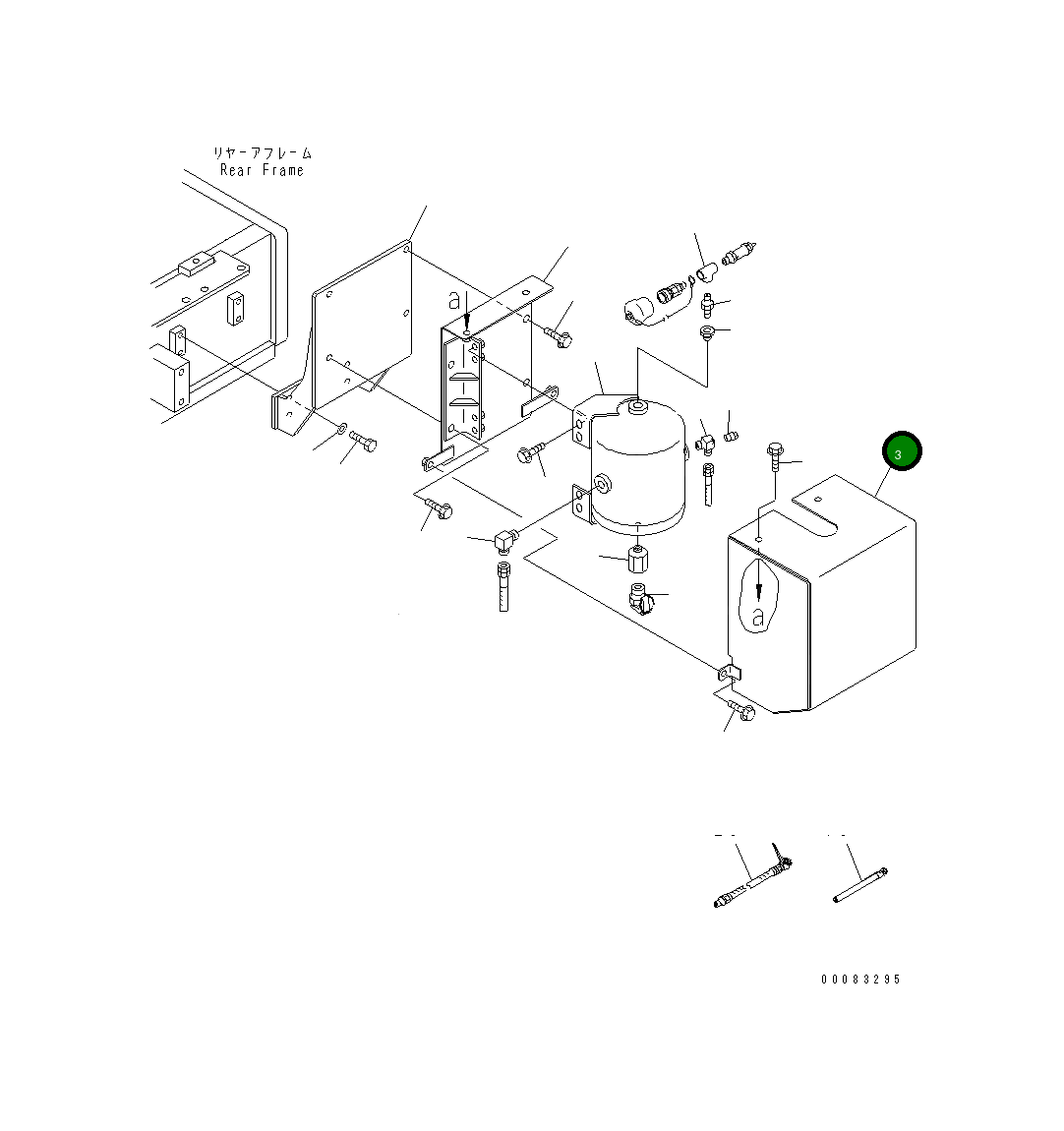 リヤーアフレーム
Rear Frame

a

3

a

00083295