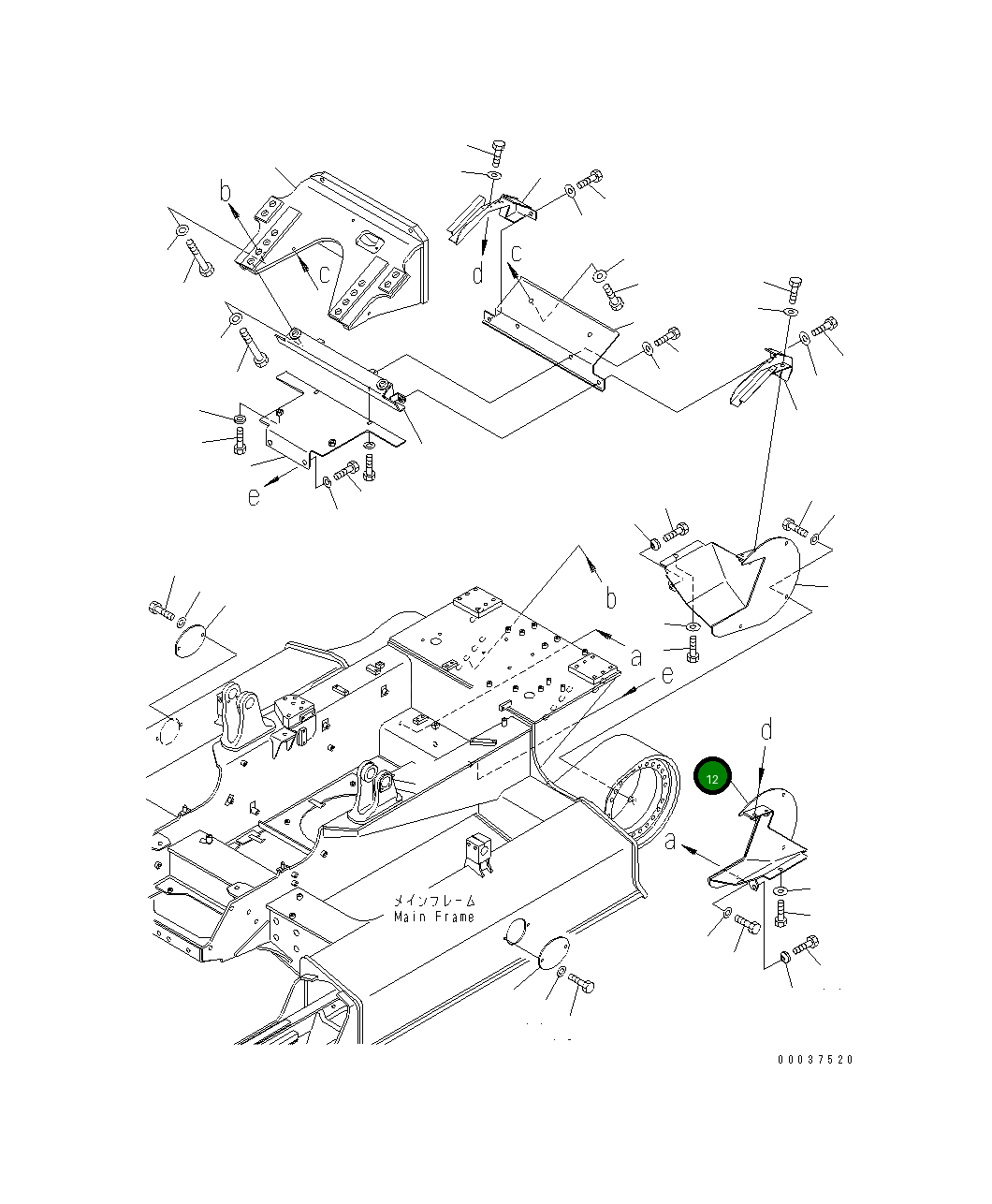 b
c
d
c
e
b
a
e
d
12
a
メインフレーム
Main Frame
00037520