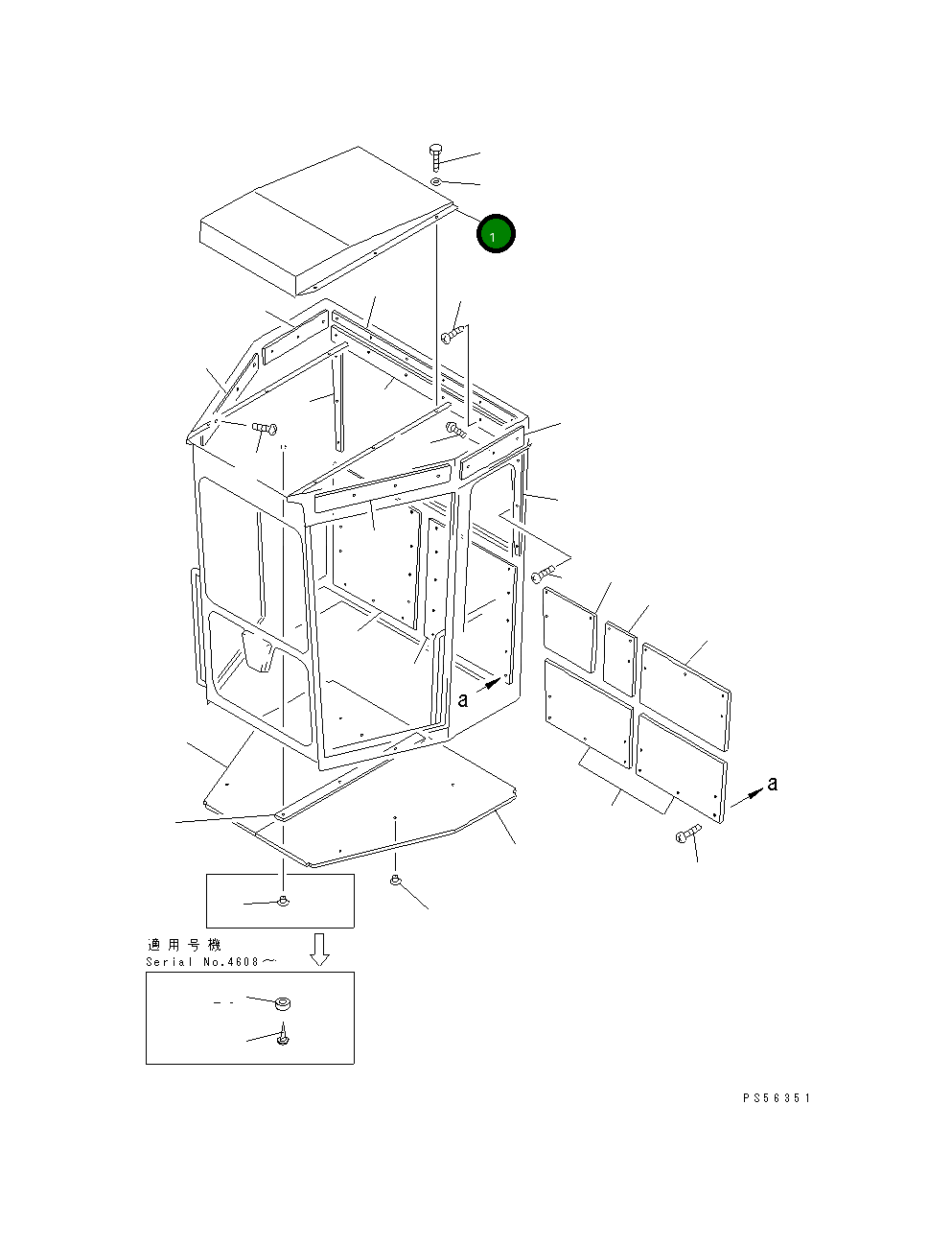 1

a

a

適用号機
Serial No.4608～

PS56351