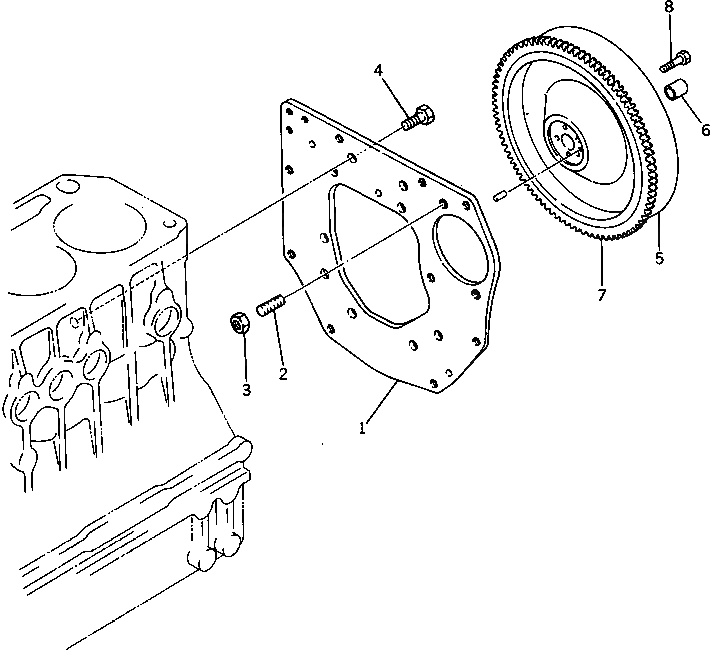 8
4
6
5
7
3
2
1