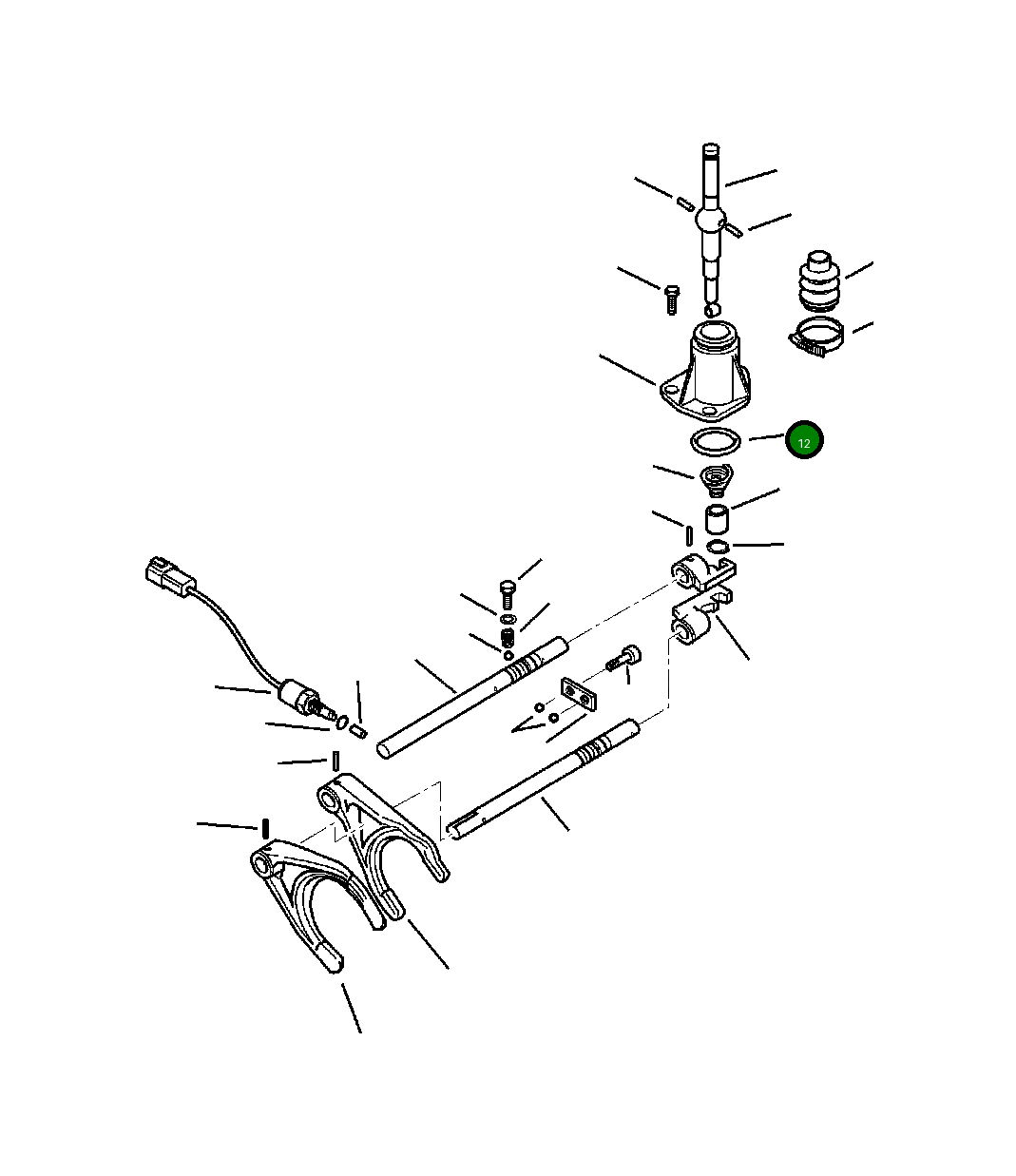 12