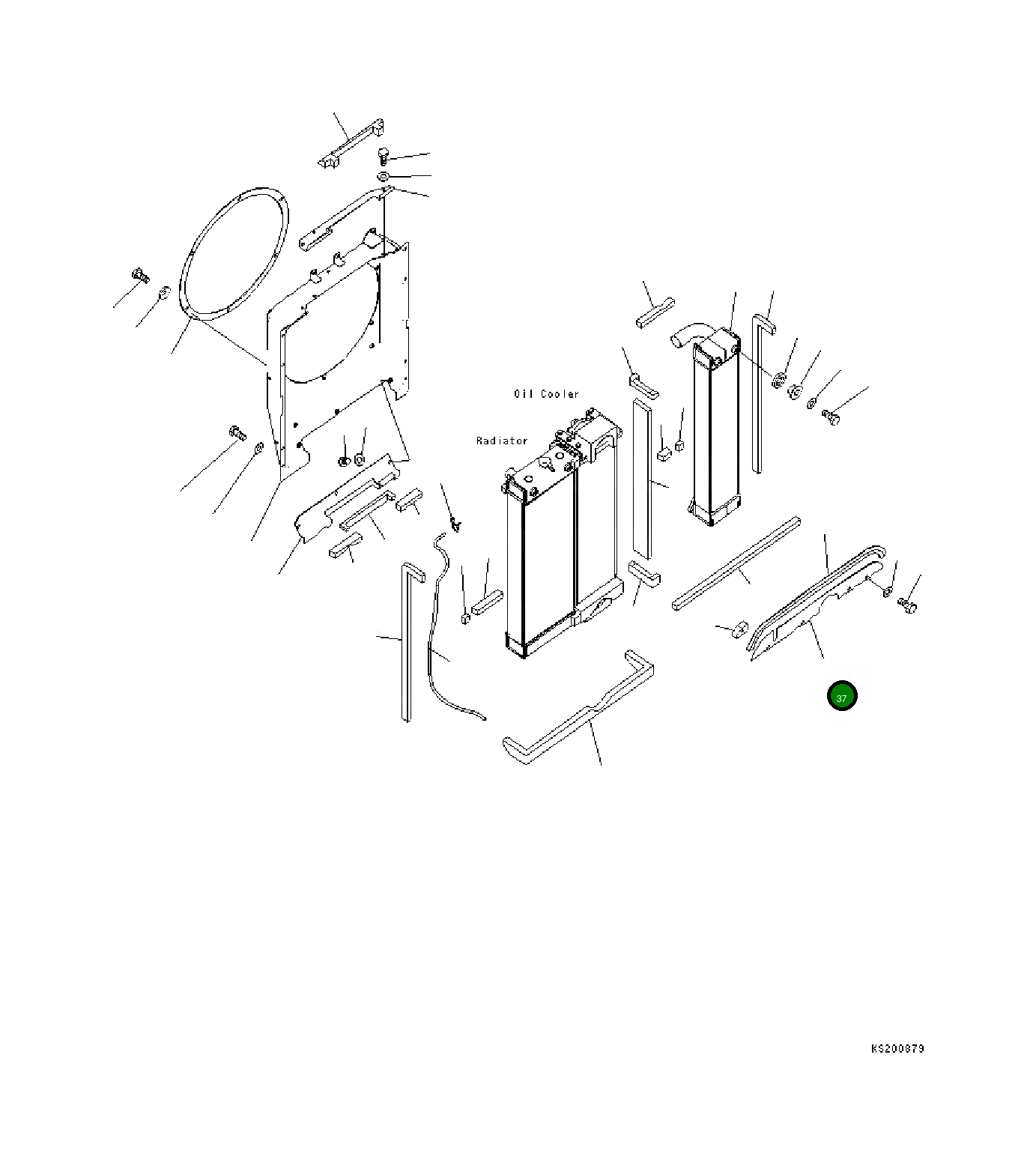 Oil Cooler

Radiator

37

KS200879