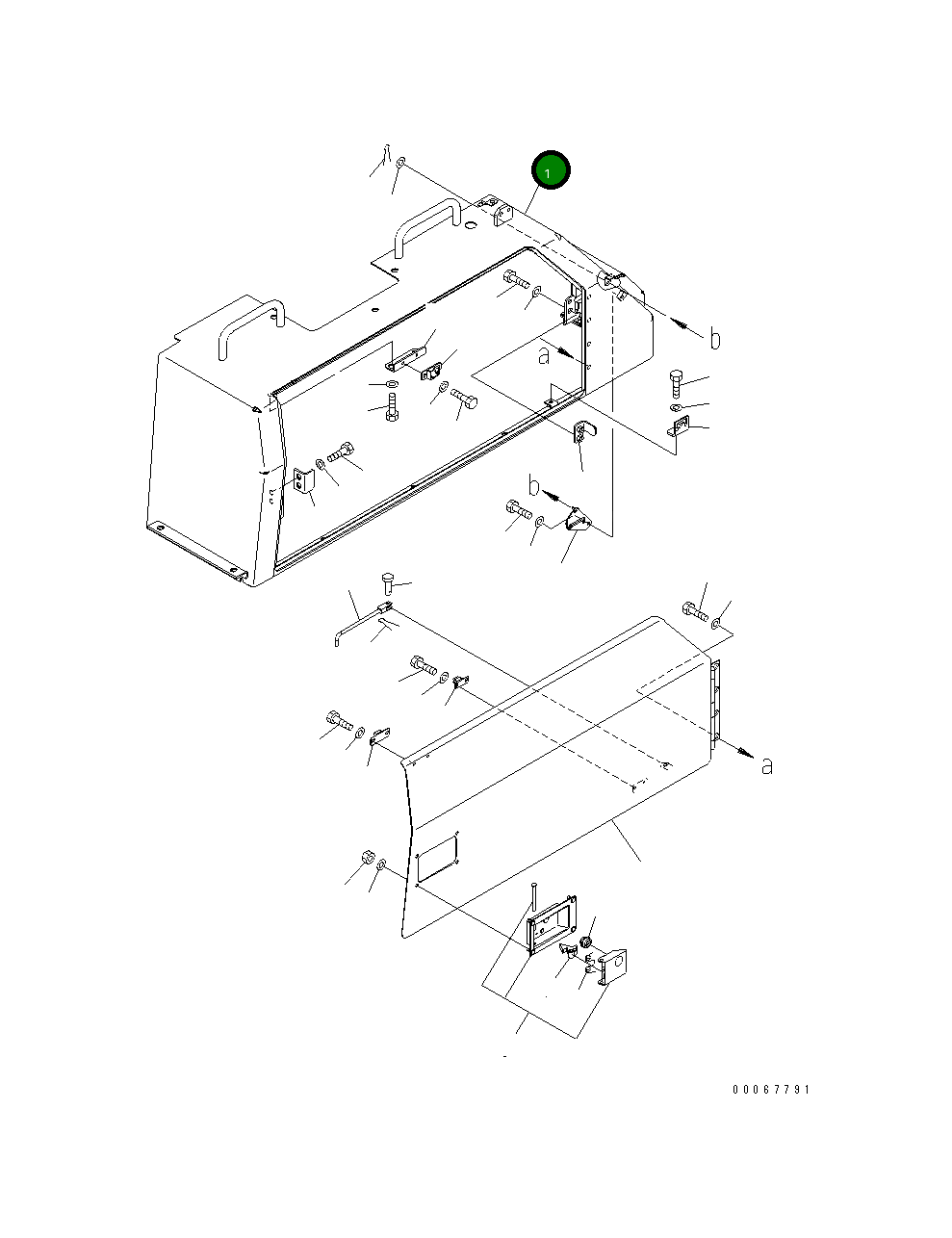 1

b

a

b

a

00067791