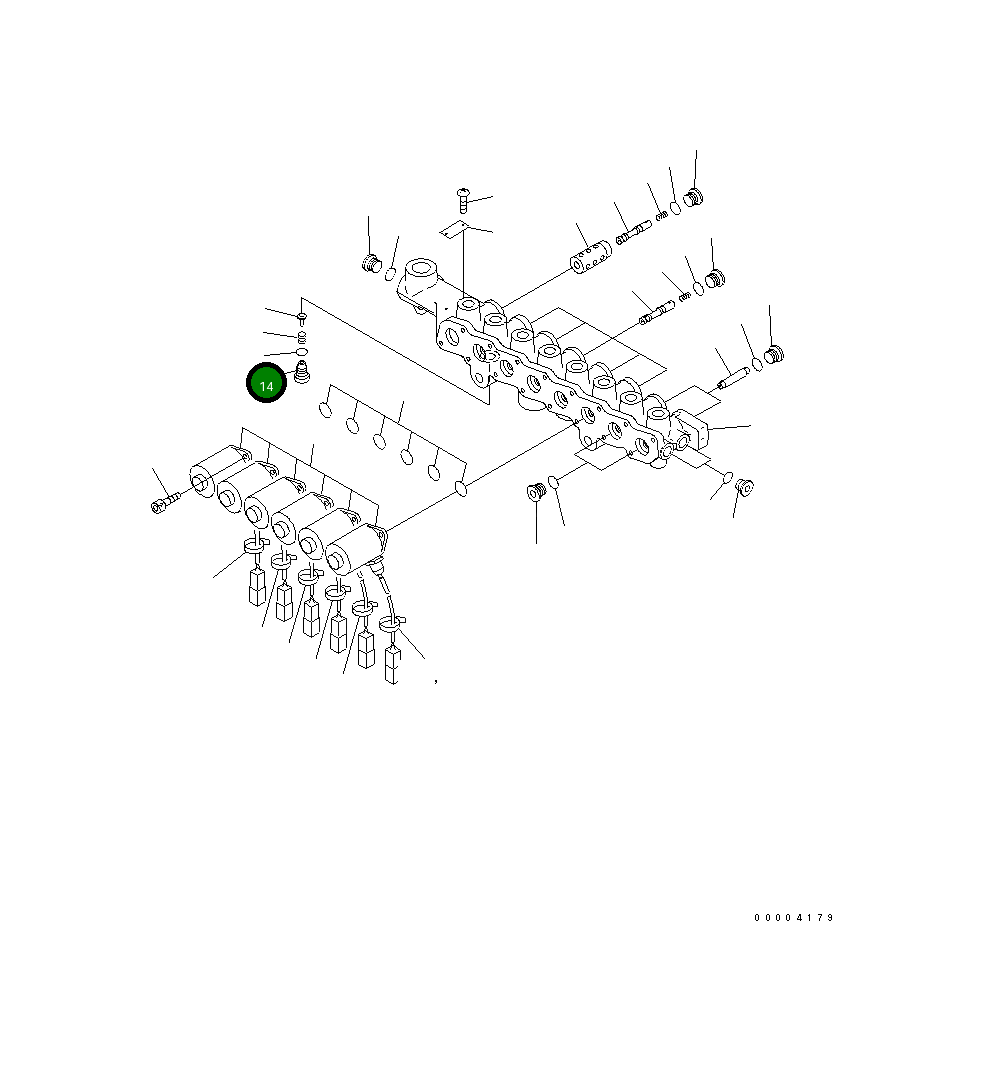 14

00004179