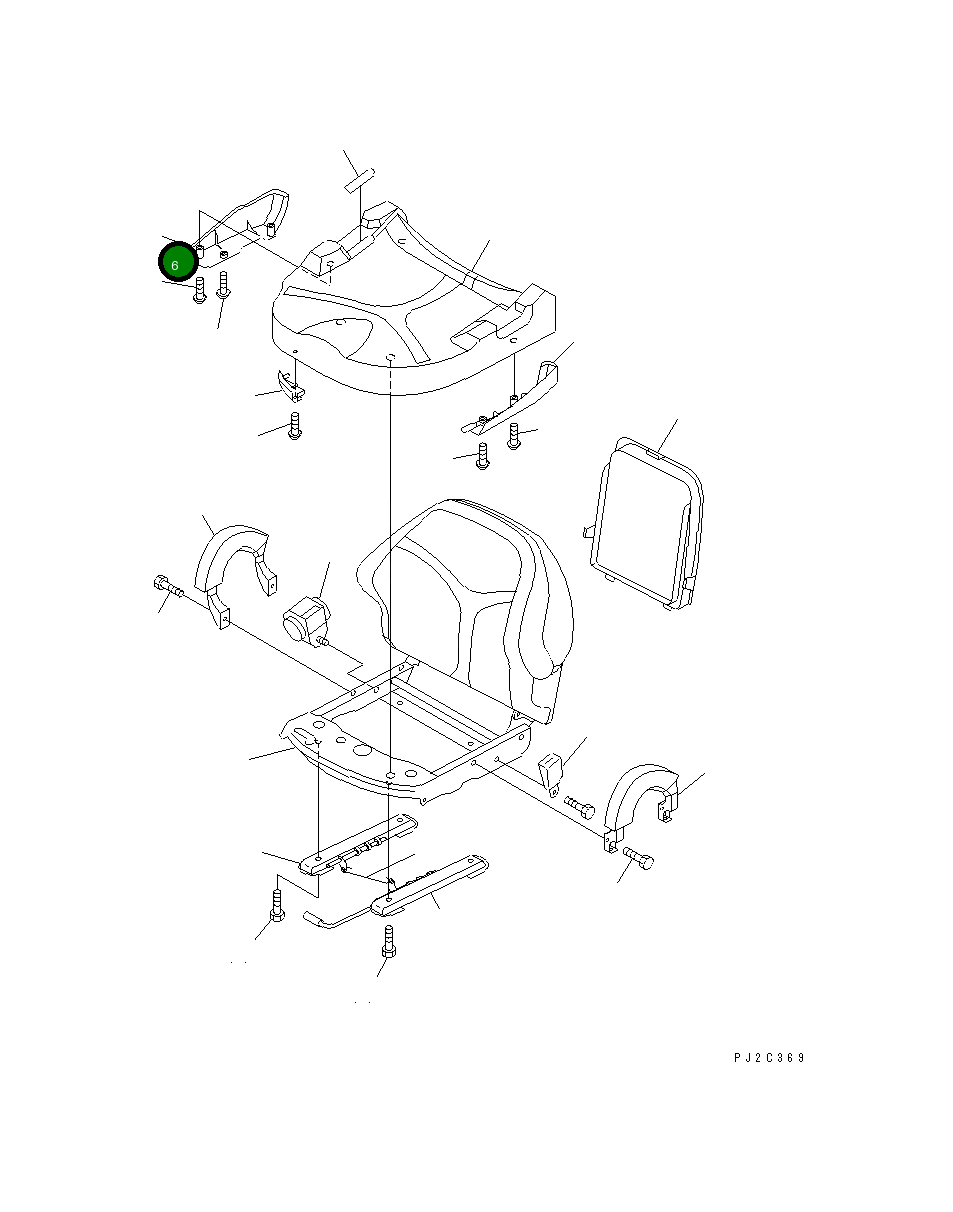 6

PJ2C369