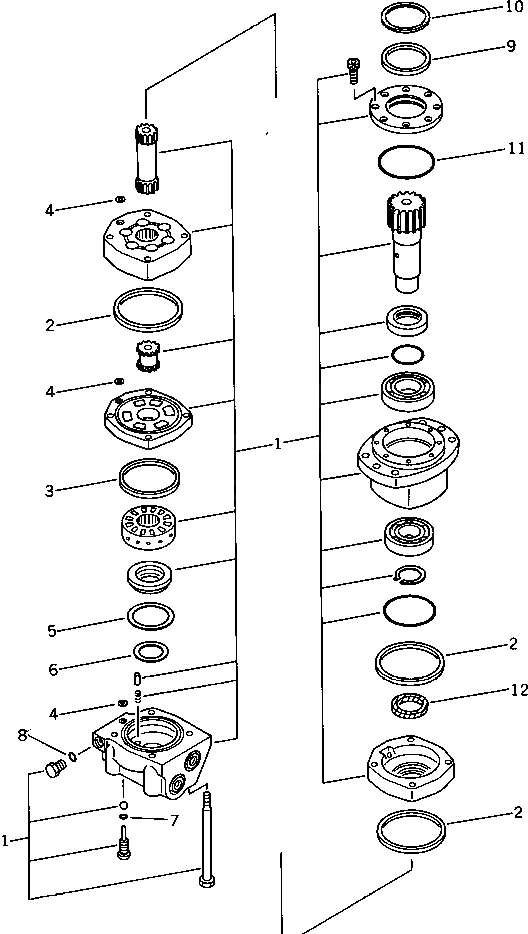 10
9
11
4
2
4
1
3
5
6
2
4
12
8
7
1
2