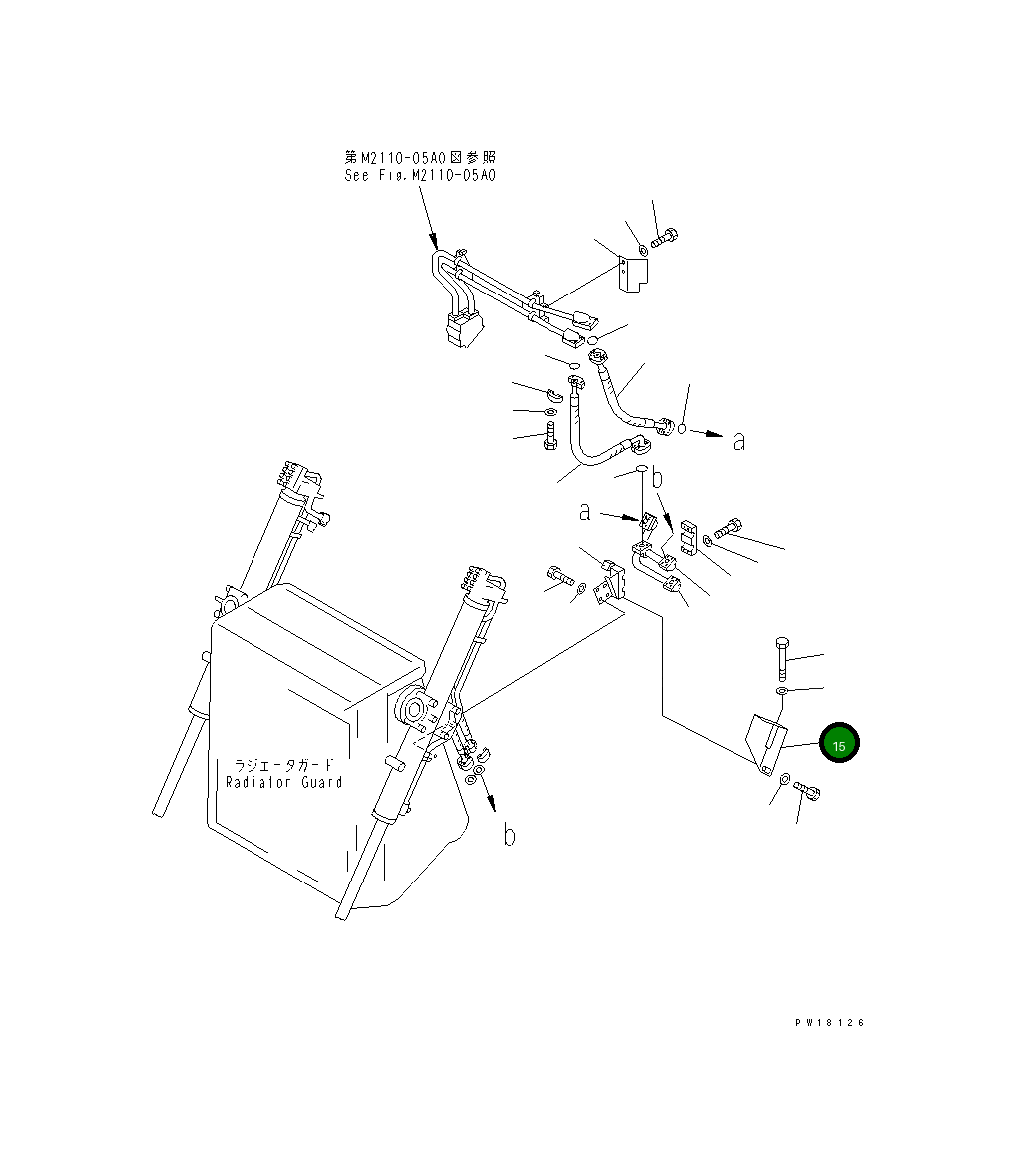 第M2110-05A0図参照
See Fig.M2110-05A0

a

b

a

ラジエータガード
Radiator Guard

b

15

PW18126