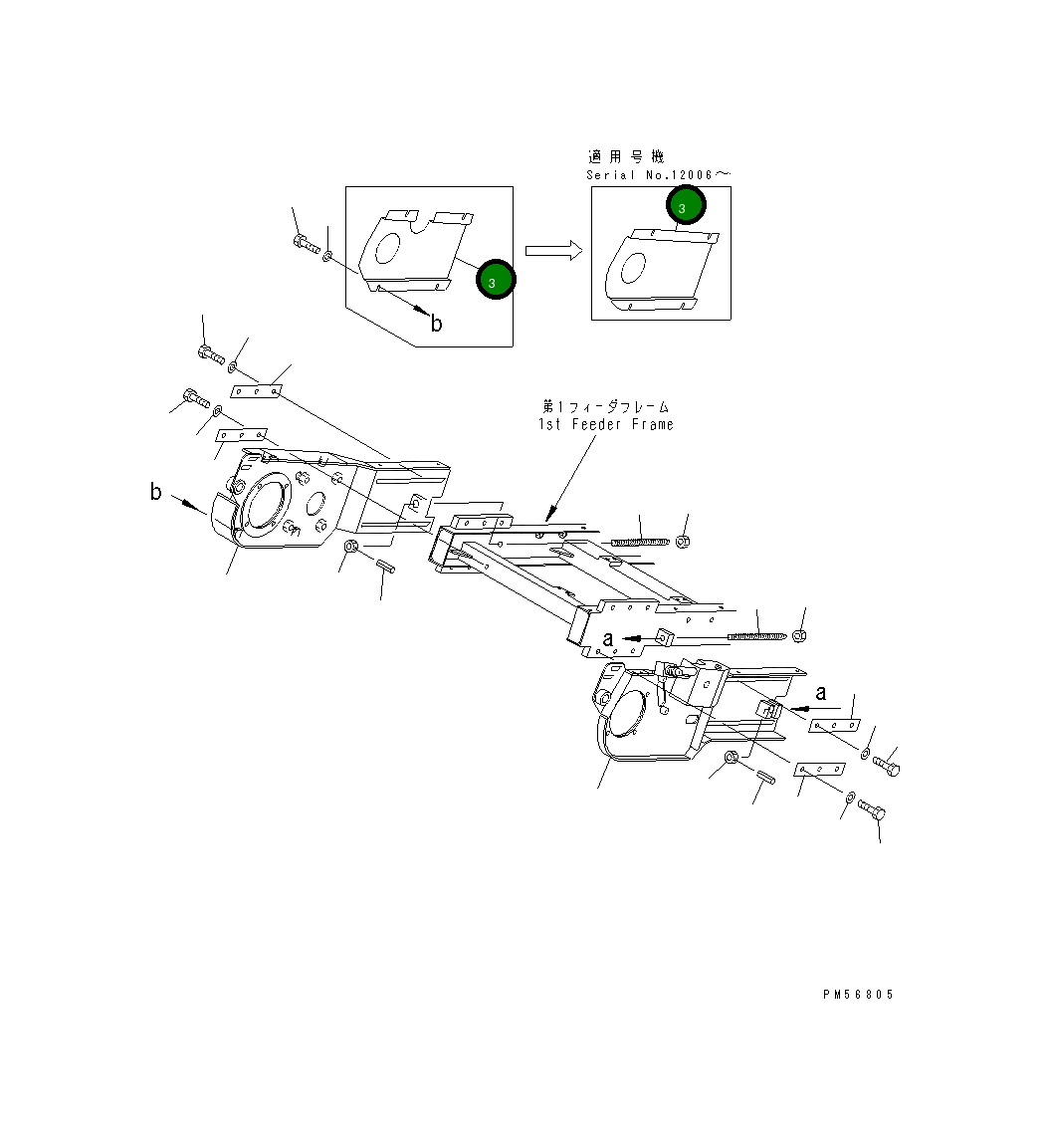 適用号機
Serial No.12006～

3

3

b

第1フィーダフレーム
1st Feeder Frame

b

a

a

PM56805